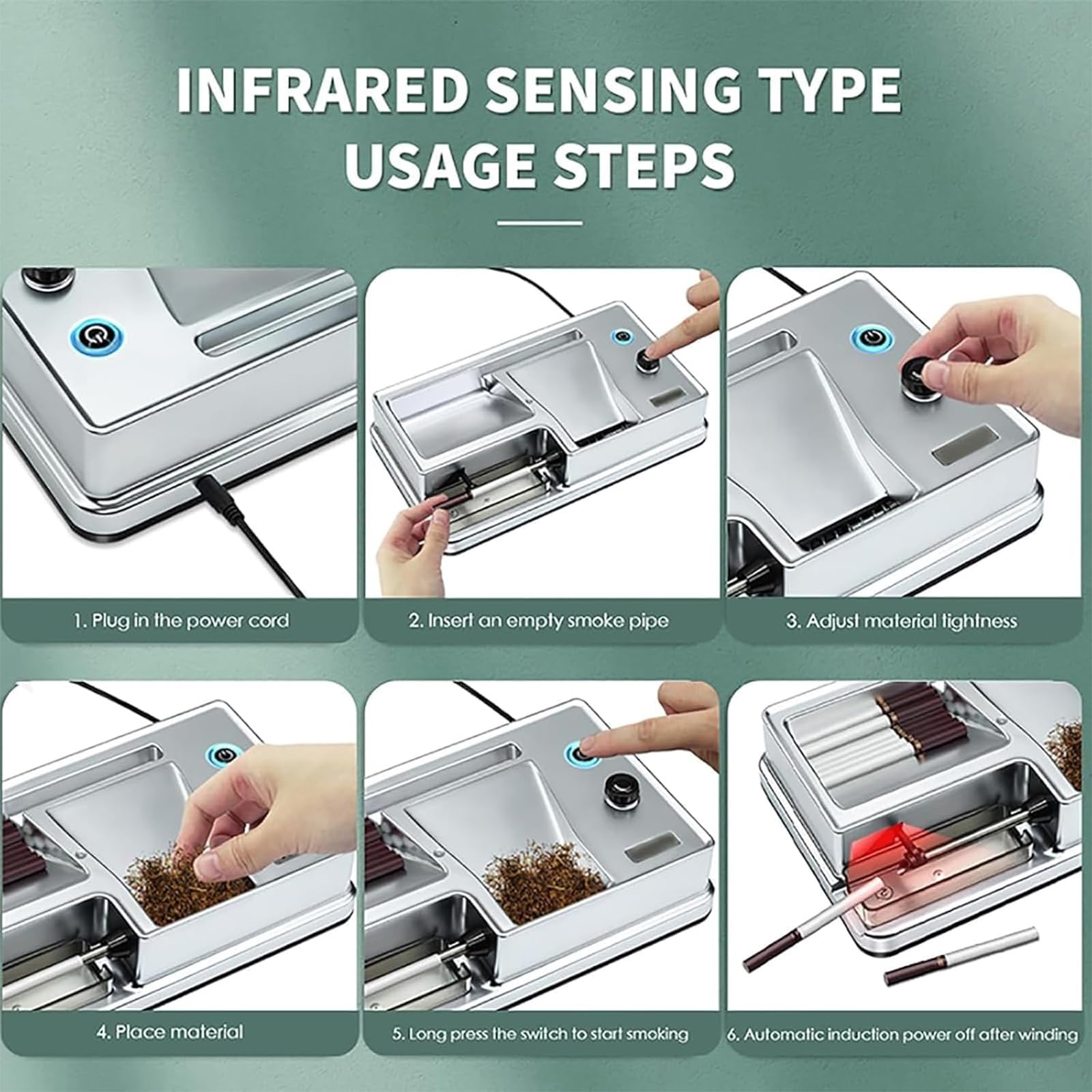 INFRARED SENSING TYPE USAGE STEPS

1. Plug in the power cord

2. Insert an empty smoke pipe

3. Adjust material tightness

4. Place material

5. Long press the switch to start smoking

6. Automatic induction power off after winding