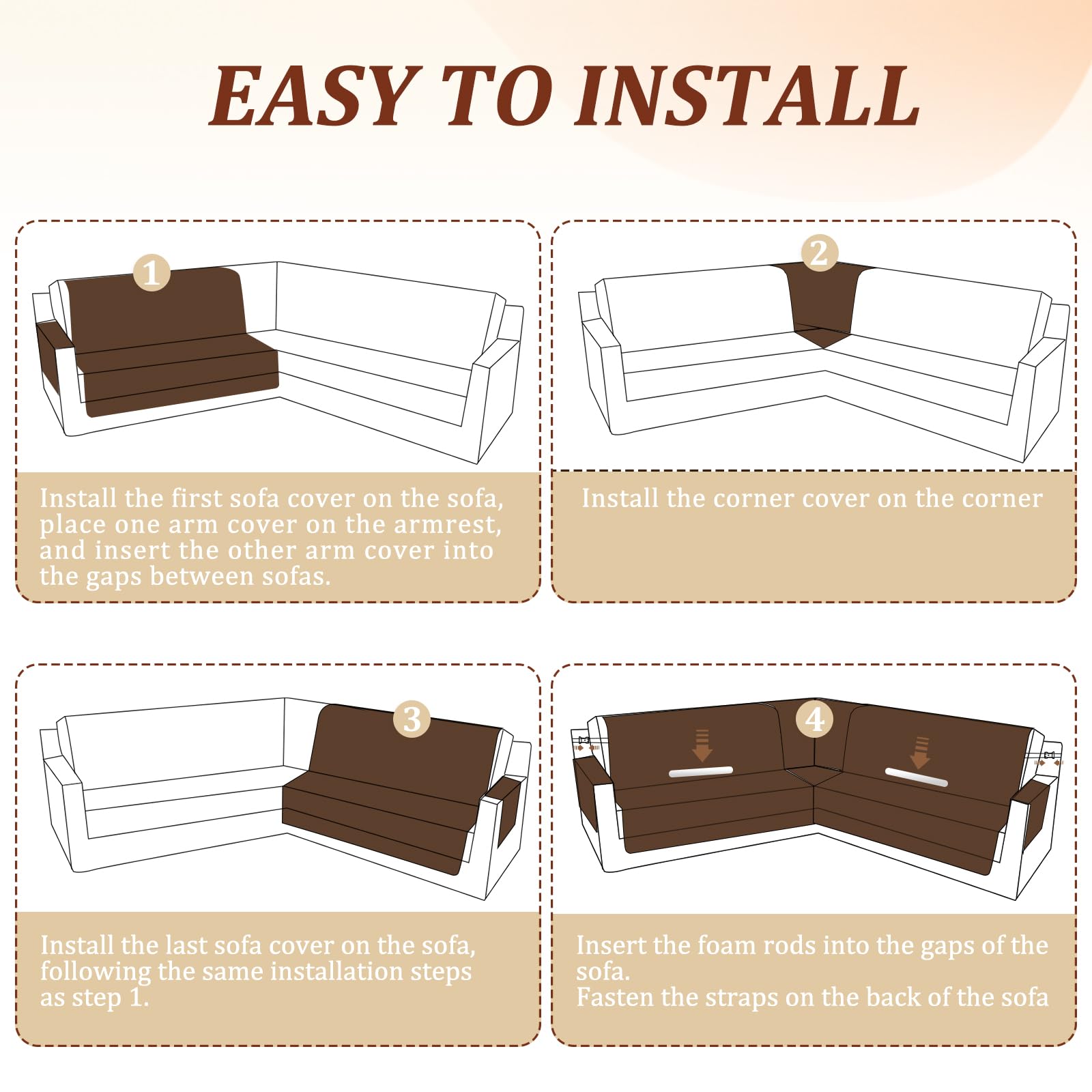 EASY TO INSTALL

1

Install the first sofa cover on the sofa, place one arm cover on the armrest, and insert the other arm cover into the gaps between sofas.

2

Install the corner cover on the corner

3

Install the last sofa cover on the sofa, following the same installation steps as step 1.

4

Insert the foam rods into the gaps of the sofa.
Fasten the straps on the back of the sofa