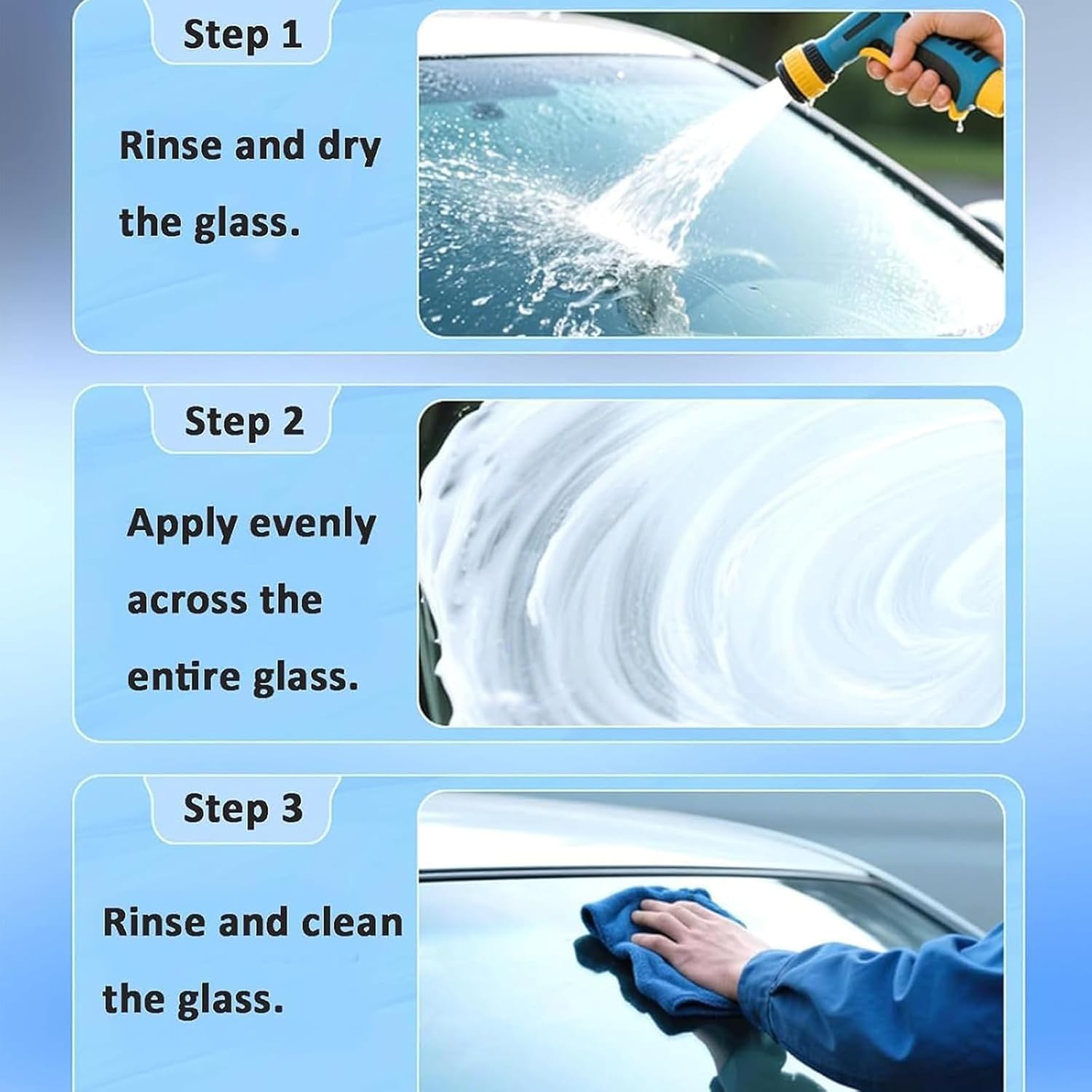 Step 1

Rinse and dry the glass.

Step 2

Apply evenly across the entire glass.

Step 3

Rinse and clean the glass.