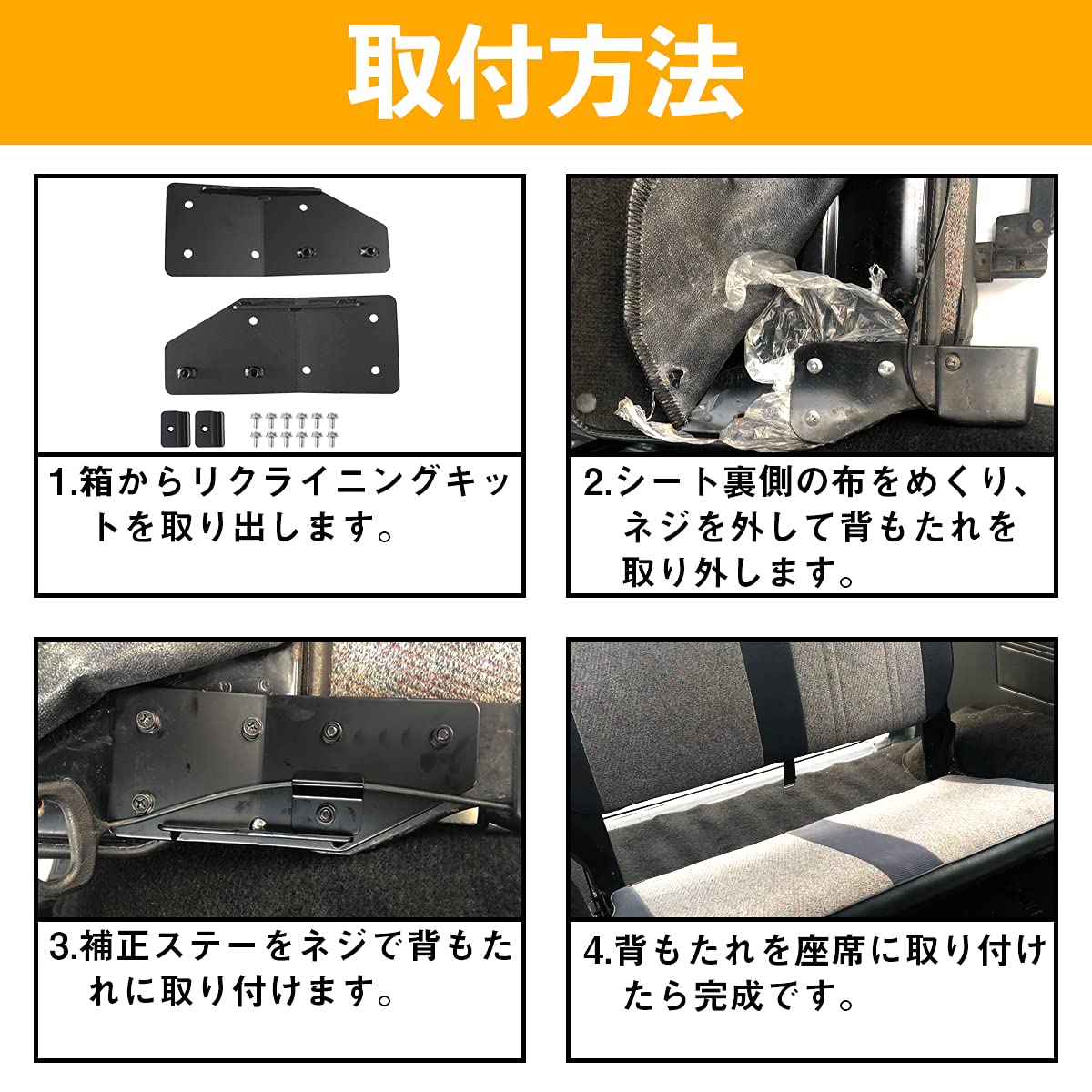 取付方法

1.箱からリクライニングキットを取り出します。

2.シート裏側の布をめくり、ネジを外して背もたれを取り外します。

3.補正ステーをネジで背もたれに取り付けます。

4.背もたれを座席に取り付けたら完成です。