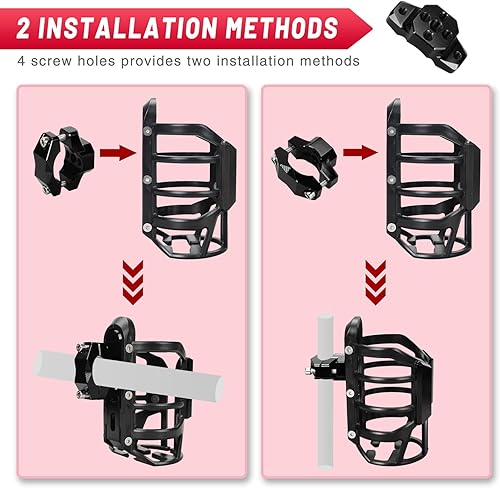 2 INSTALLATION METHODS
4 screw holes provides two installation methods