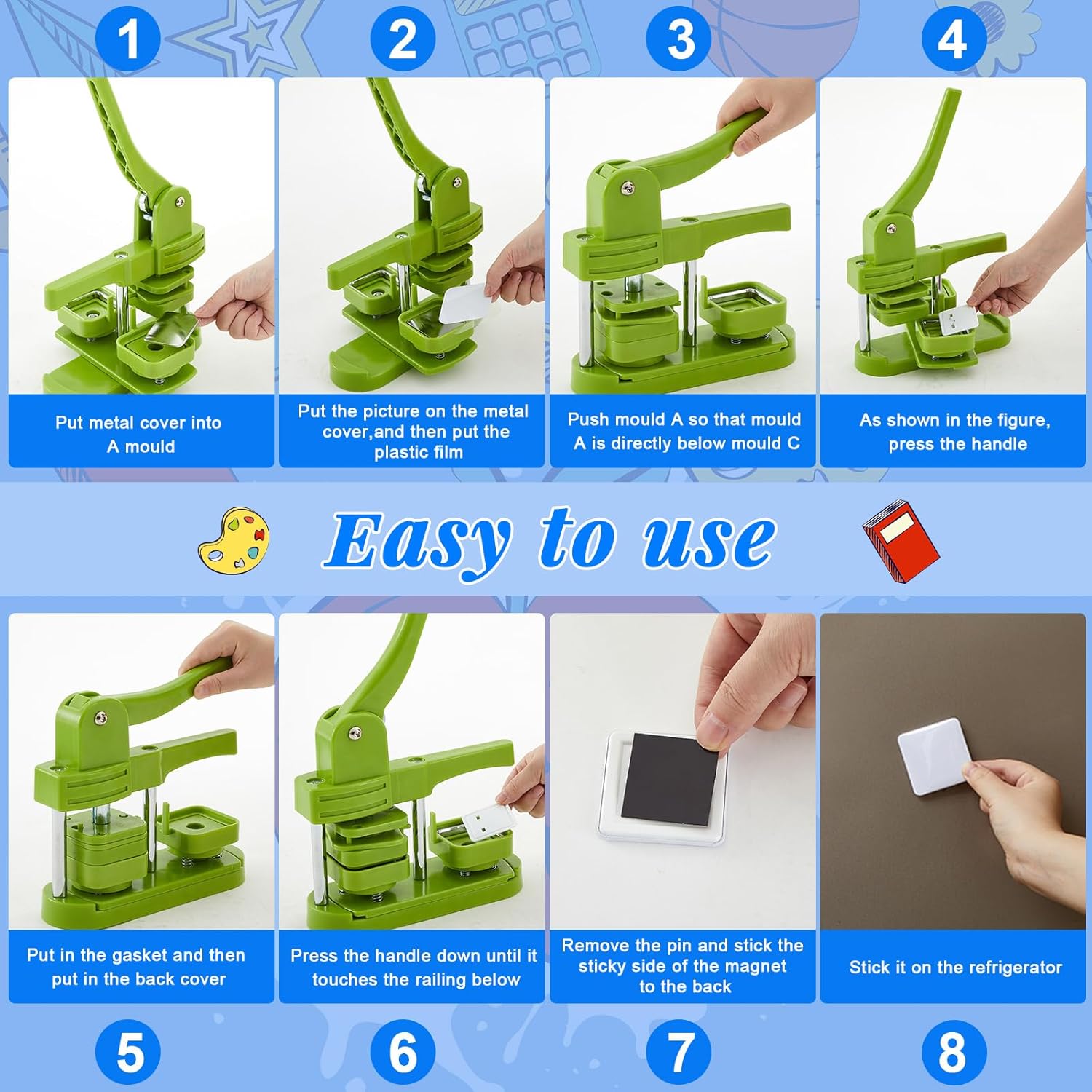 1

Put metal cover into A mould

2

Put the picture on the metal cover,and then put the plastic film

3

Push mould A so that mould A is directly below mould C

4

As shown in the figure, press the handle

Easy to use

Put in the gasket and then put in the back cover

5

Press the handle down until it touches the railing below

6

Remove the pin and stick the sticky side of the magnet to the back

7

Stick it on the refrigerator

8