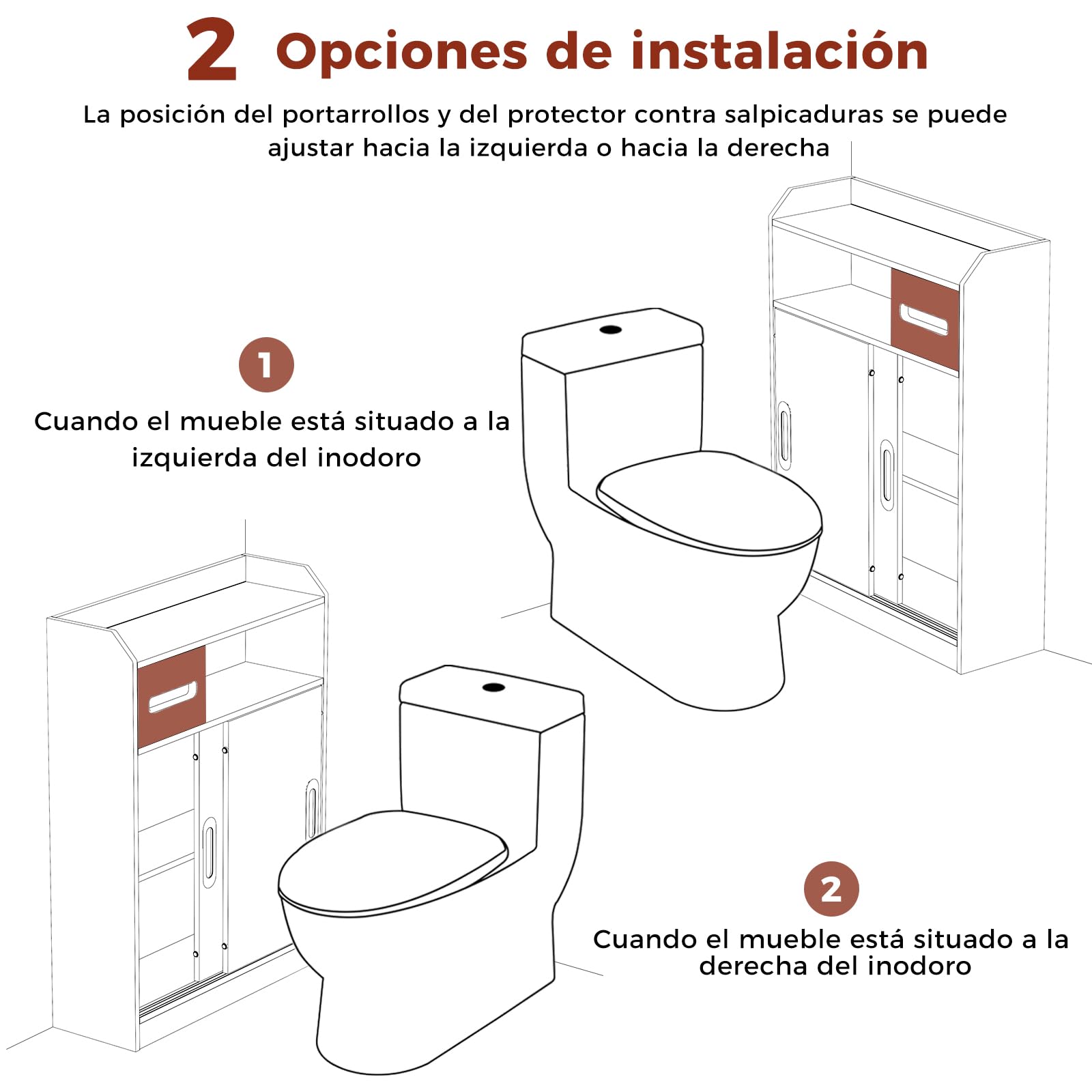 2 Opciones de instalación

La posición del portarrollos y del protector contra salpicaduras se puede ajustar hacia la izquierda o hacia la derecha

1

Cuando el mueble está situado a la izquierda del inodoro

2

Cuando el mueble está situado a la derecha del inodoro