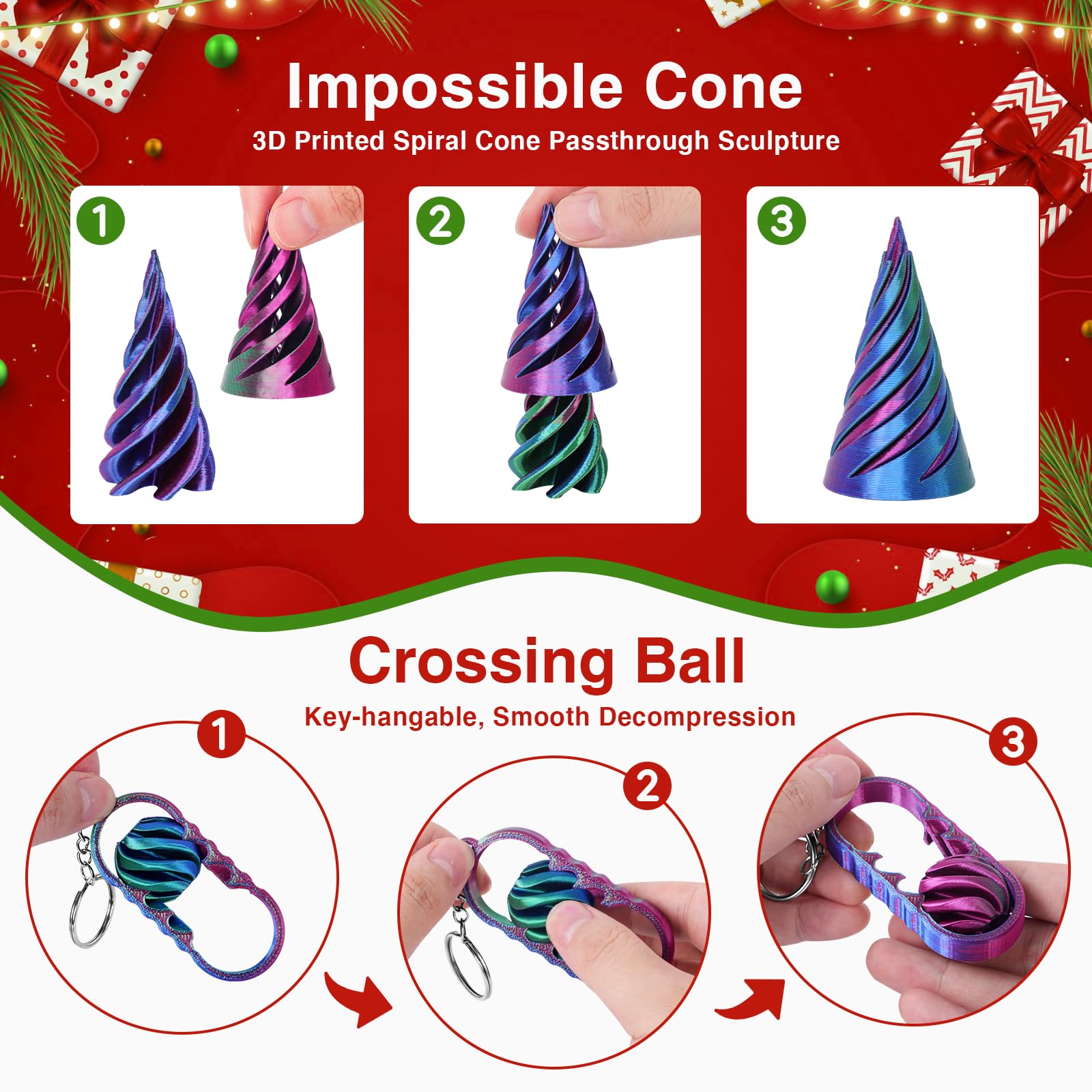 Impossible Cone

3D Printed Spiral Cone Passthrough Sculpture

1

2

3

Crossing Ball

Key-hangable, Smooth Decompression

1

2

3