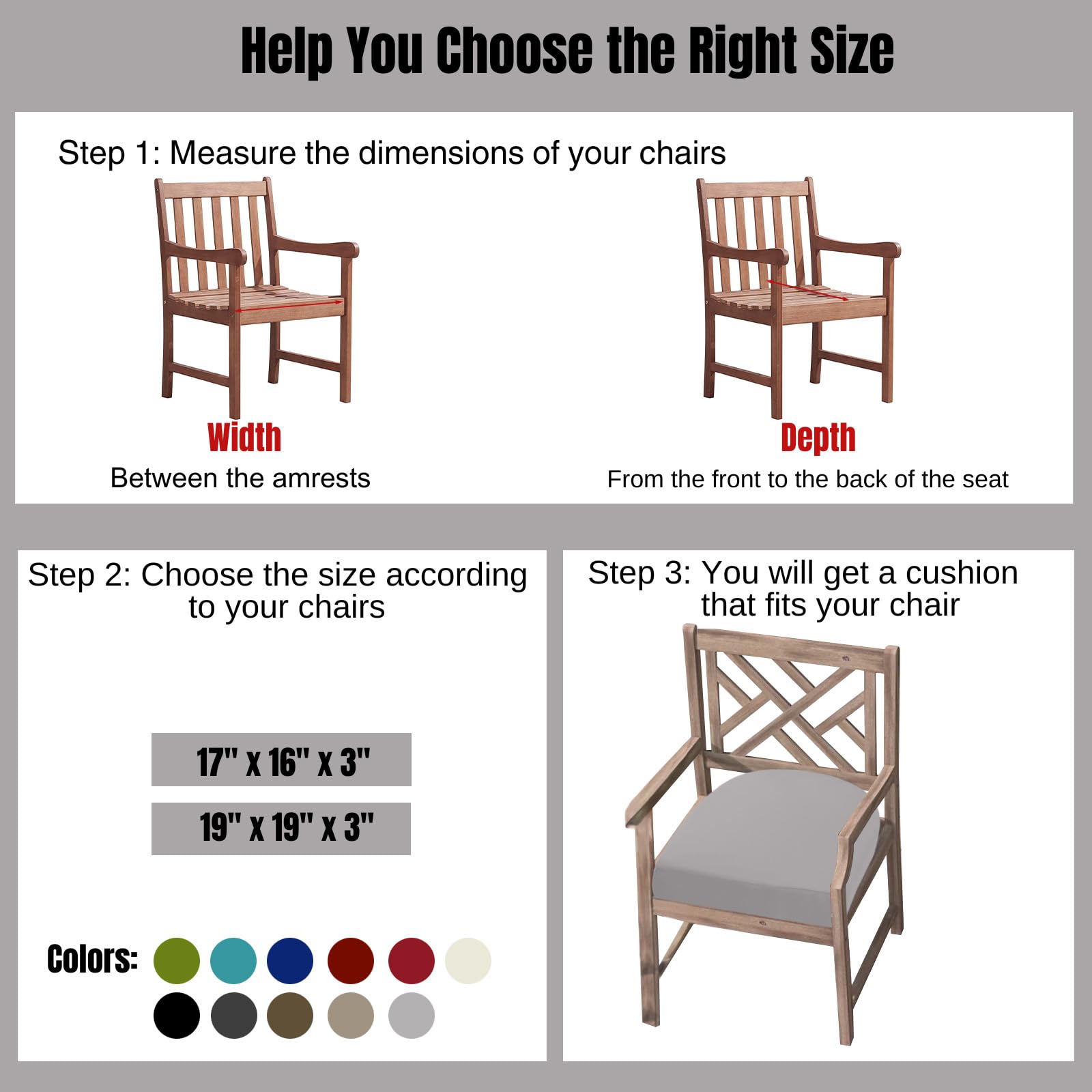 Help You Choose the Right Size

Step 1: Measure the dimensions of your chairs

Width
Between the amrests

Depth
From the front to the back of the seat

Step 2: Choose the size according to your chairs

17" x 16" x 3"

19" x 19" x 3"

Colors:

Step 3: You will get a cushion that fits your chair