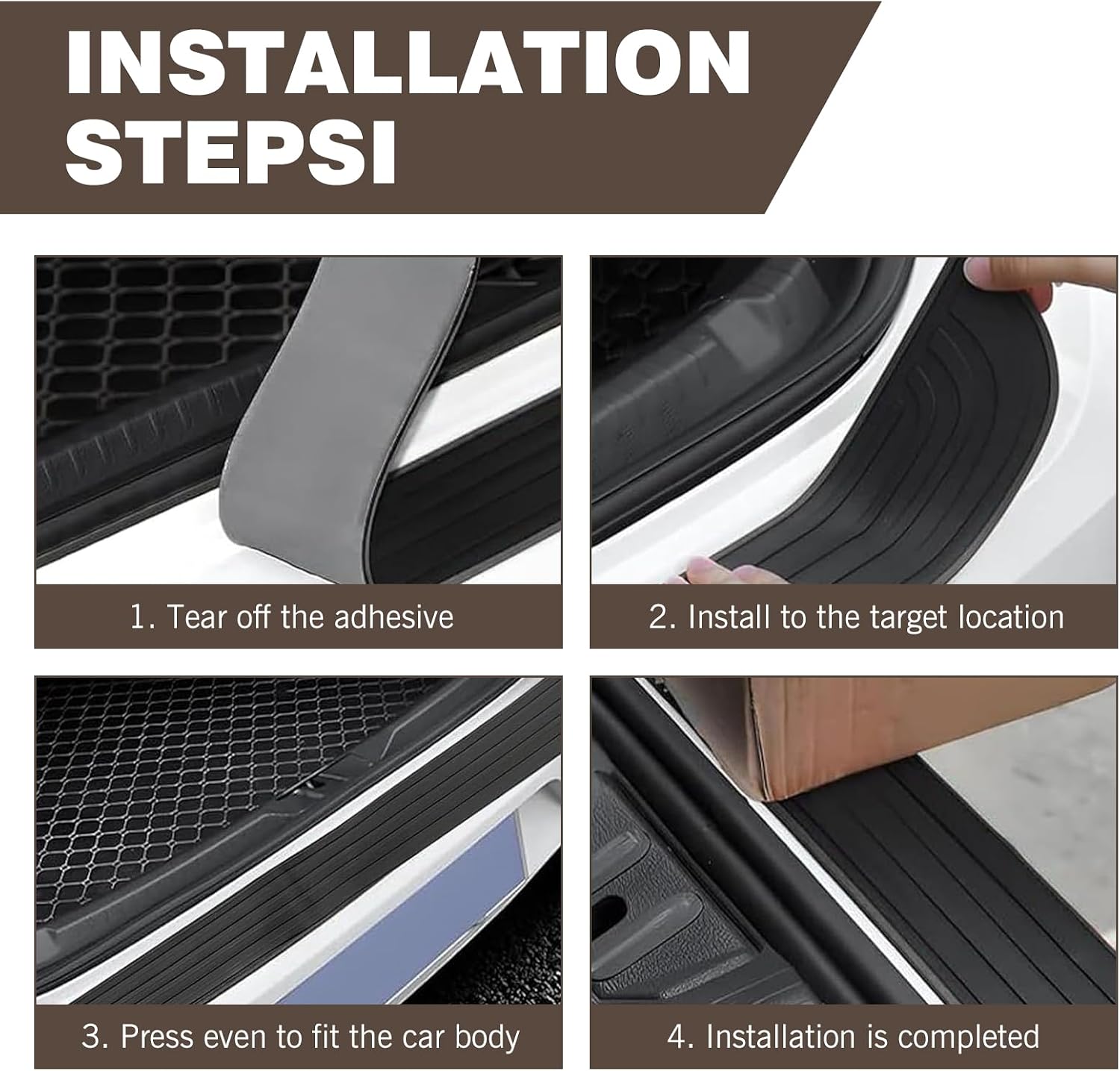 INSTALLATION STEPSI

1. Tear off the adhesive

2. Install to the target location

3. Press even to fit the car body

4. Installation is completed