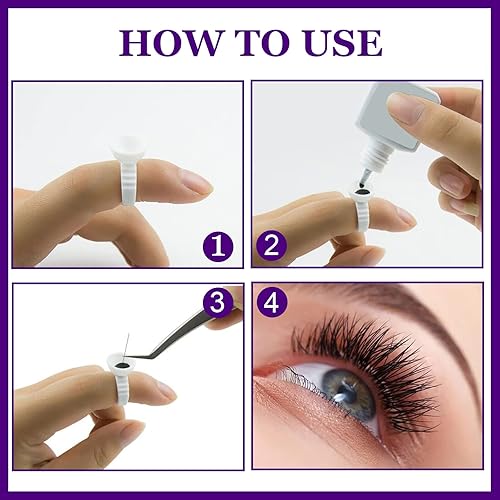 HOW TO USE

1

2

3

4