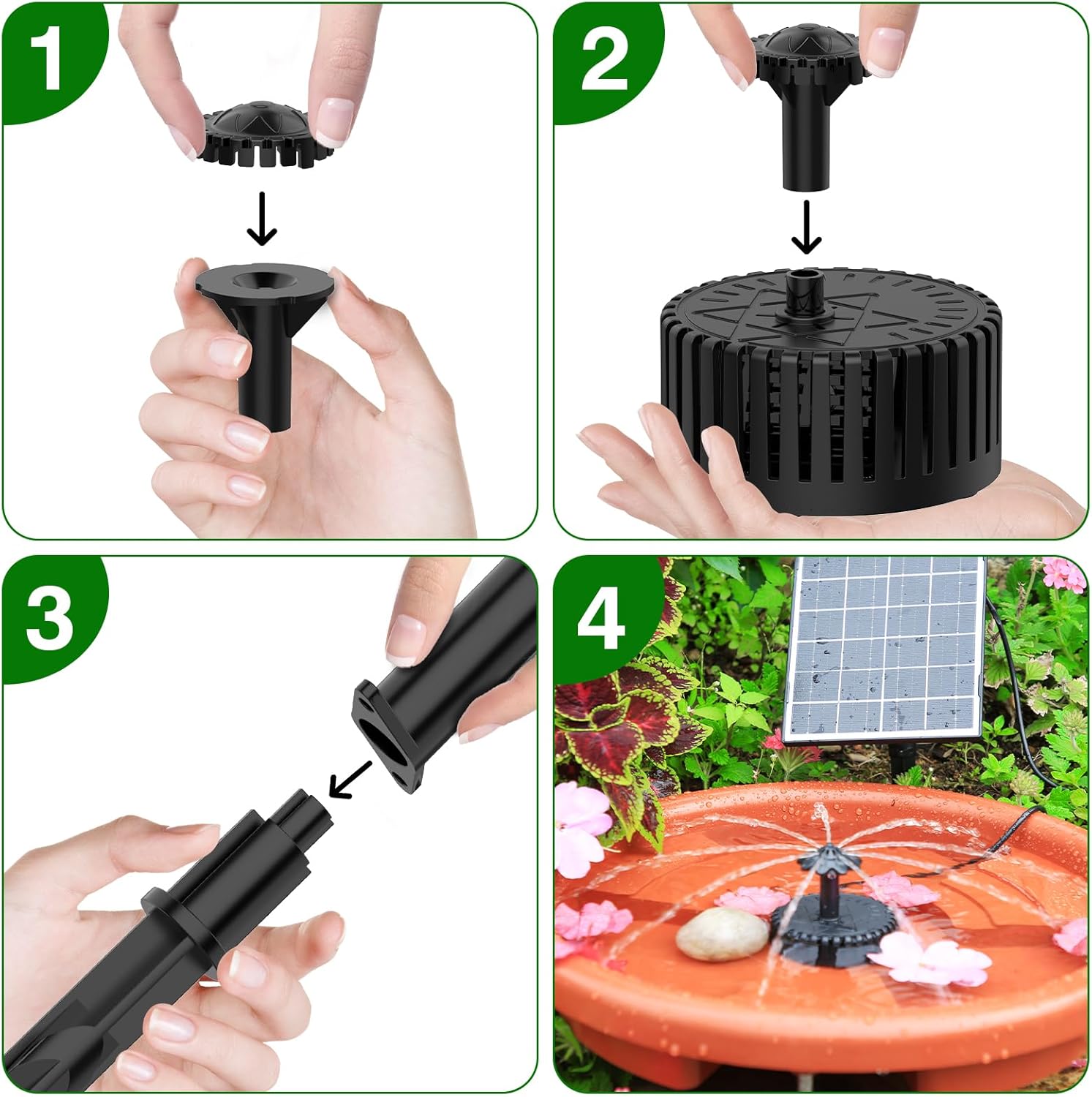 1

2

3

4