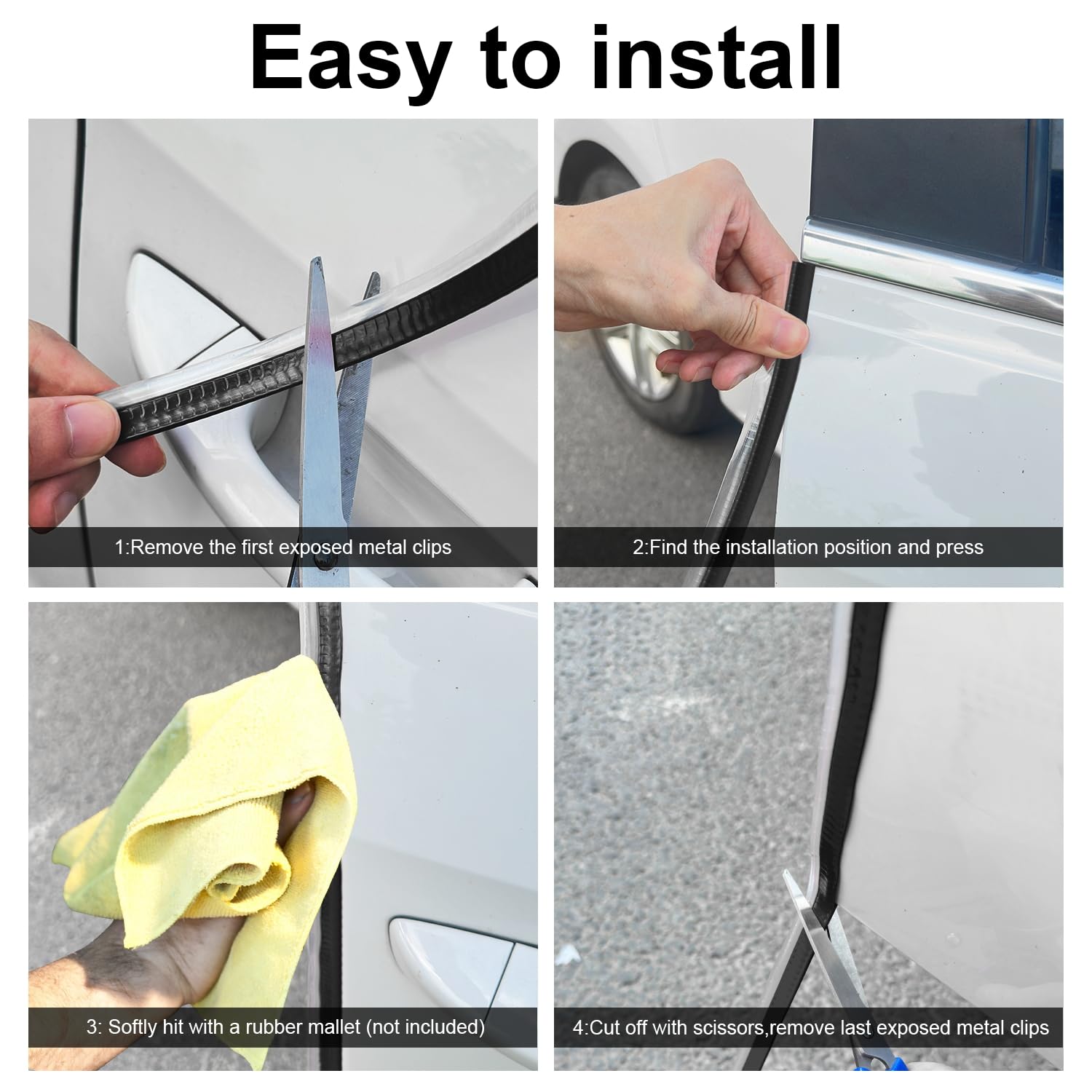 Easy to install

1:Remove the first exposed metal clips

2:Find the installation position and press

3: Softly hit with a rubber mallet (not included)

4:Cut off with scissors,remove last exposed metal clips