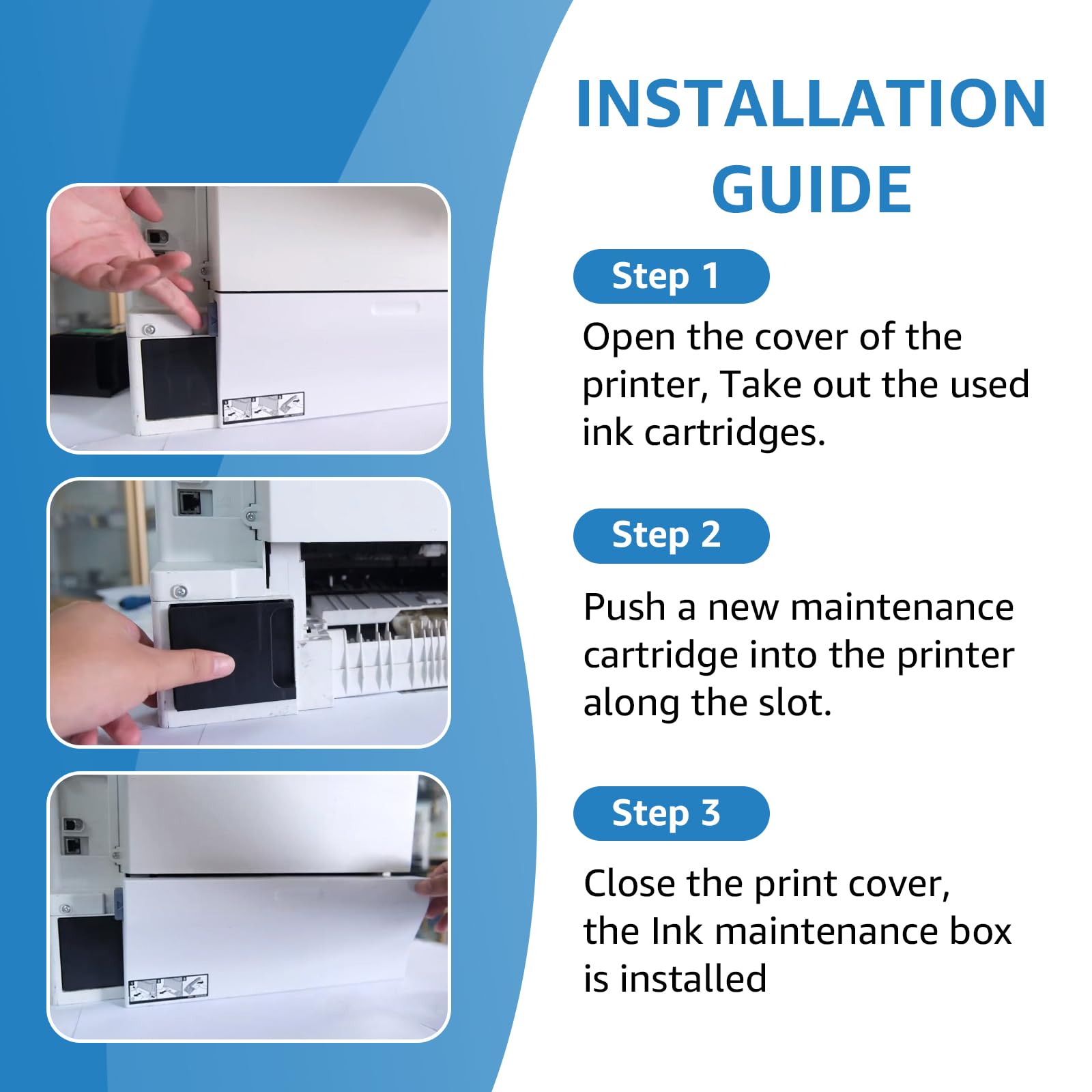 INSTALLATION GUIDE

Step 1

Open the cover of the printer, Take out the used ink cartridges.

Step 2

Push a new maintenance cartridge into the printer along the slot.

Step 3

Close the print cover, the Ink maintenance box is installed