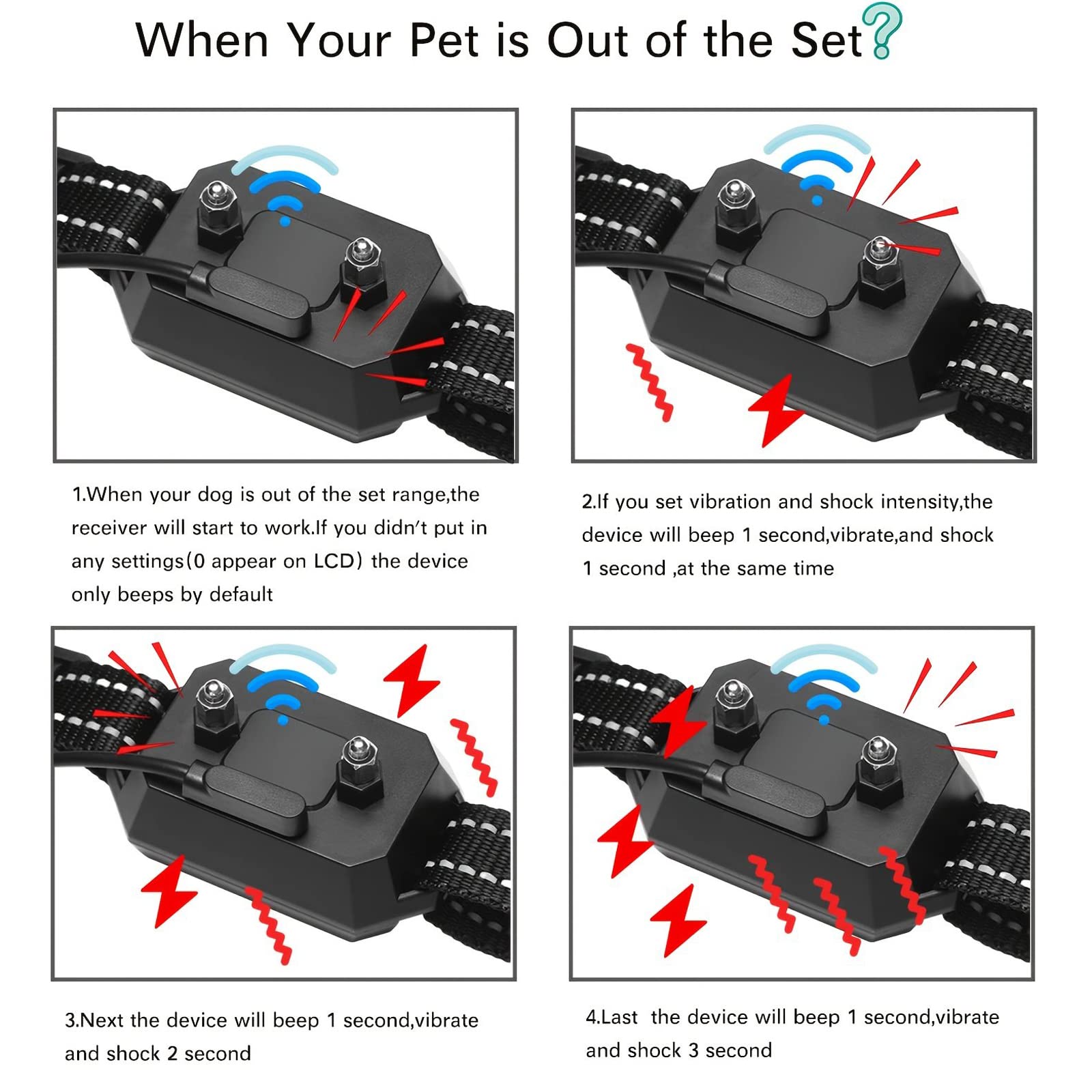 When Your Pet is Out of the Set?

1.When your dog is out of the set range,the receiver will start to work.If you didn't put in any settings(0 appear on LCD) the device only beeps by default

2.If you set vibration and shock intensity,the device will beep 1 second,vibrate,and shock 1 second ,at the same time

3.Next the device will beep 1 second,vibrate and shock 2 second

4.Last  the device will beep 1 second,vibrate and shock 3 second