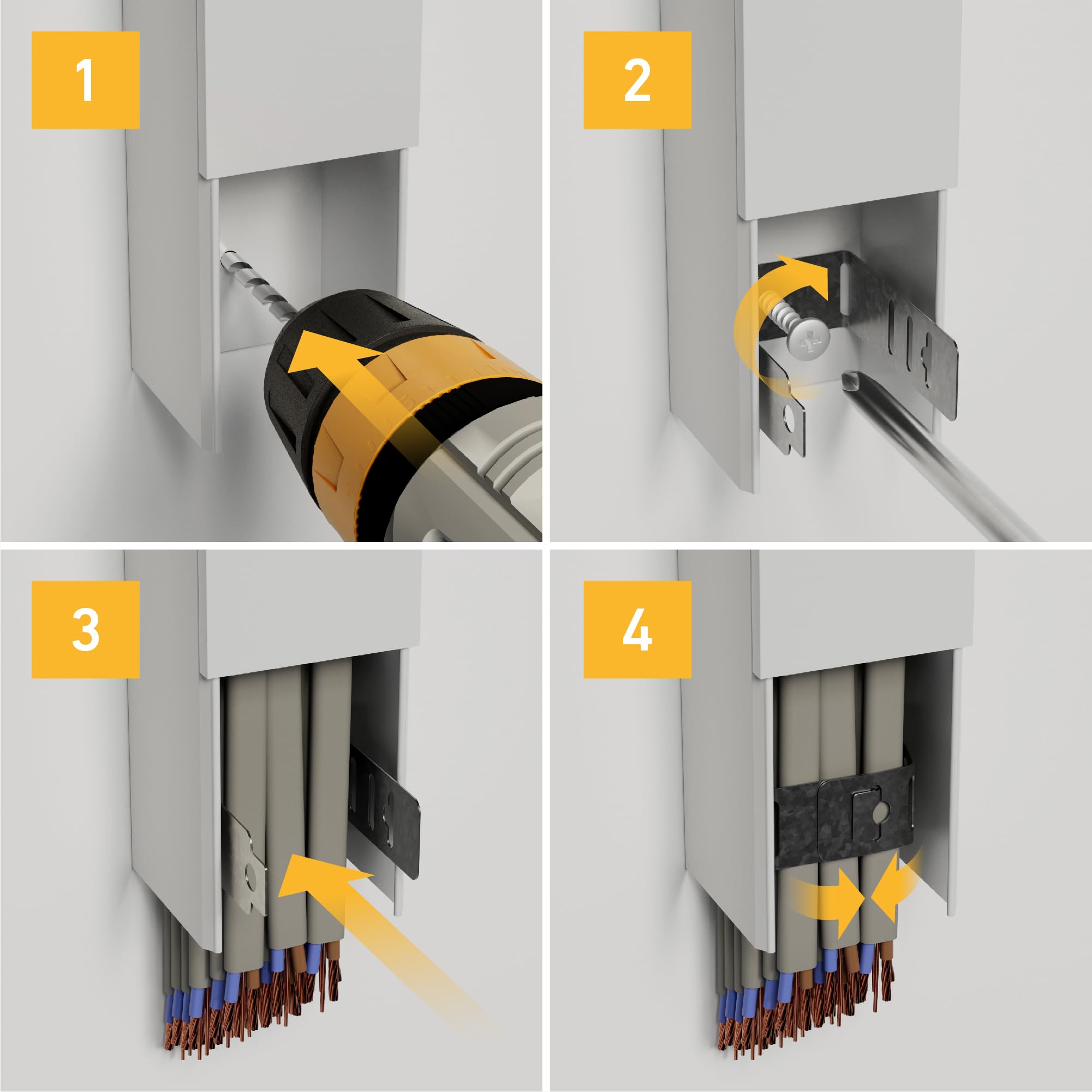 1

2

3

4