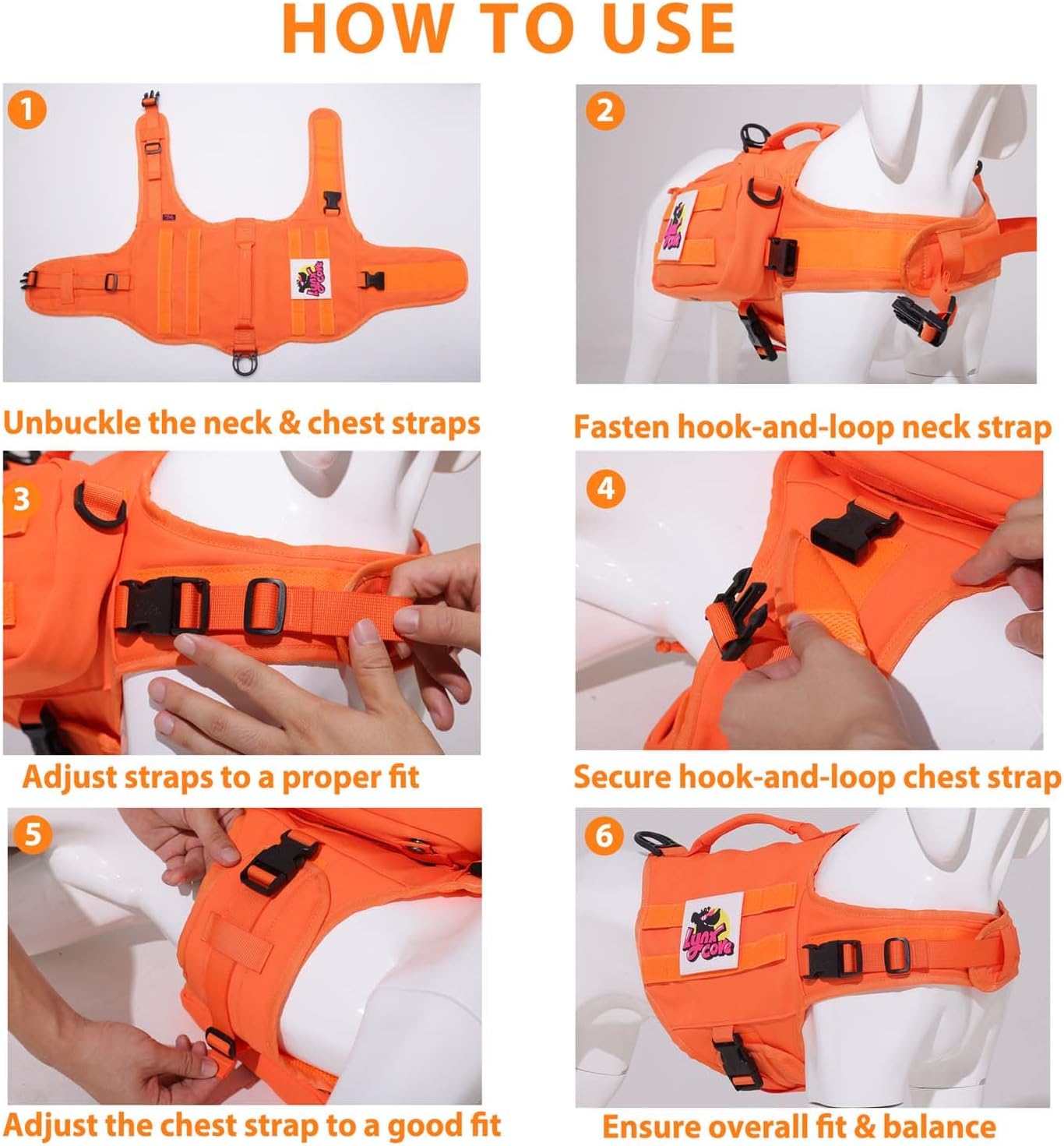 HOW TO USE

1

Lynx cove

Unbuckle the neck & chest straps

2

Lynx cove

Fasten hook-and-loop neck strap

3

Adjust straps to a proper fit

4

Secure hook-and-loop chest strap

5

Adjust the chest strap to a good fit

6

Lynx cove

Ensure overall fit & balance