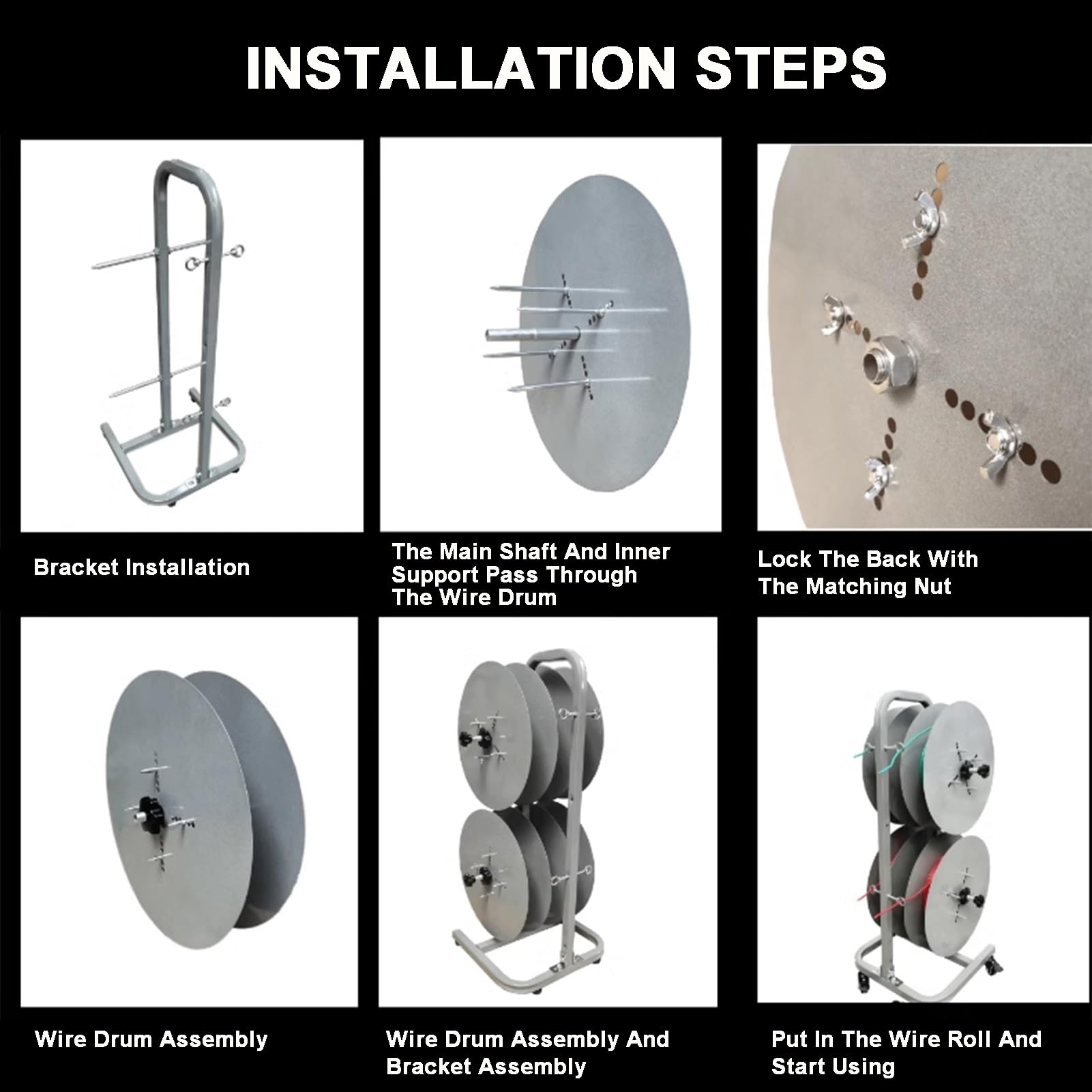 INSTALLATION STEPS

Bracket Installation

The Main Shaft And Inner Support Pass Through The Wire Drum

Lock The Back With The Matching Nut

Wire Drum Assembly

Wire Drum Assembly And Bracket Assembly

Put In The Wire Roll And Start Using