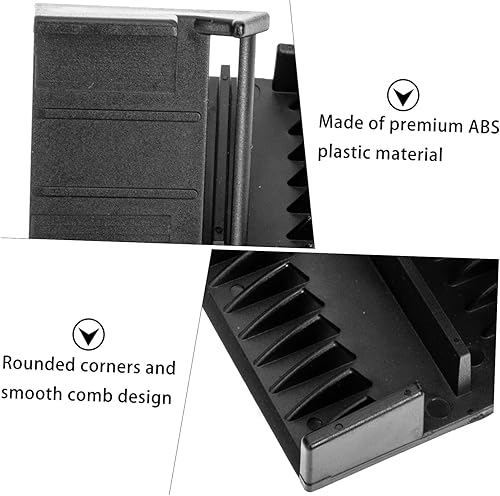 Made of premium ABS plastic material

Rounded corners and smooth comb design