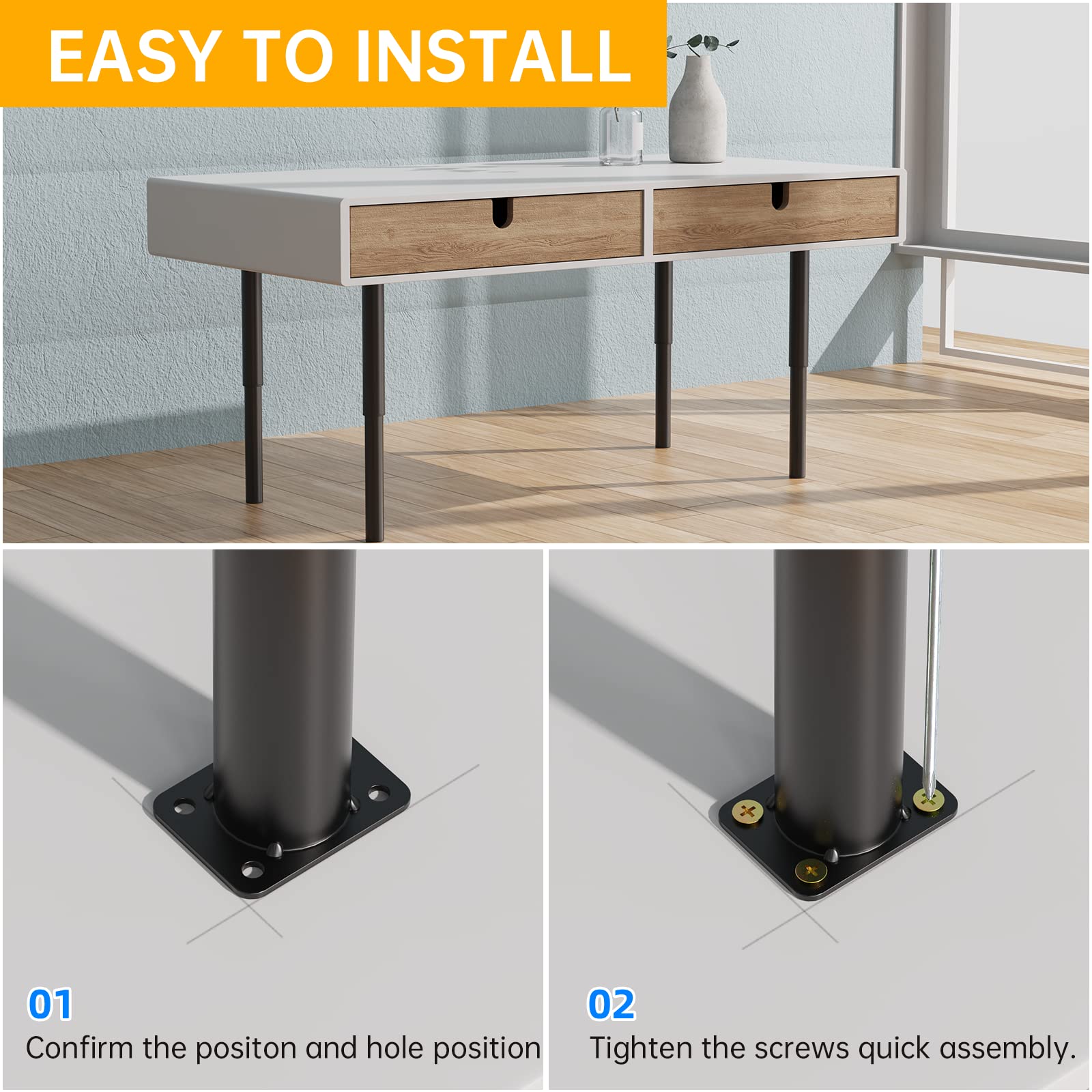 EASY TO INSTALL

01
Confirm the positon and hole position

02
Tighten the screws quick assembly.