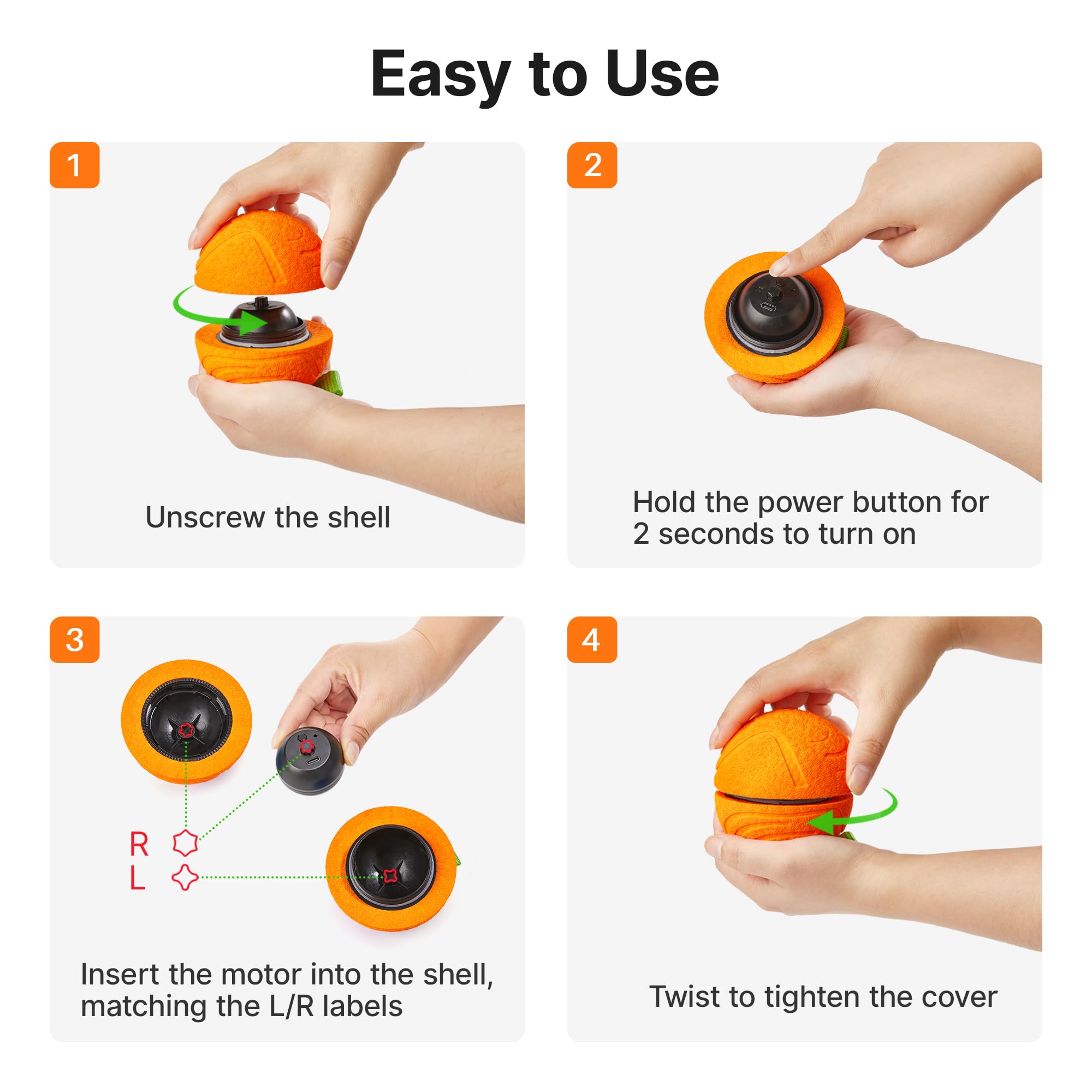 Easy to Use

1

Unscrew the shell

2

Hold the power button for 2 seconds to turn on

3

R
L

Insert the motor into the shell, matching the L/R labels

4

Twist to tighten the cover