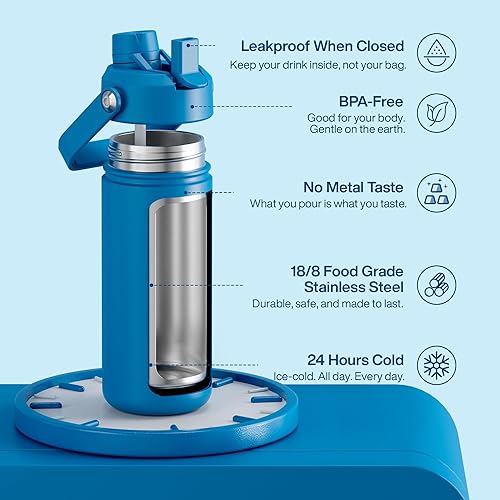 Leakproof When Closed
Keep your drink inside, not your bag.

BPA-Free
Good for your body. Gentle on the earth.

No Metal Taste
What you pour is what you taste.

18/8 Food Grade Stainless Steel
Durable, safe, and made to last.

24 Hours Cold
Ice-cold. All day. Every day.