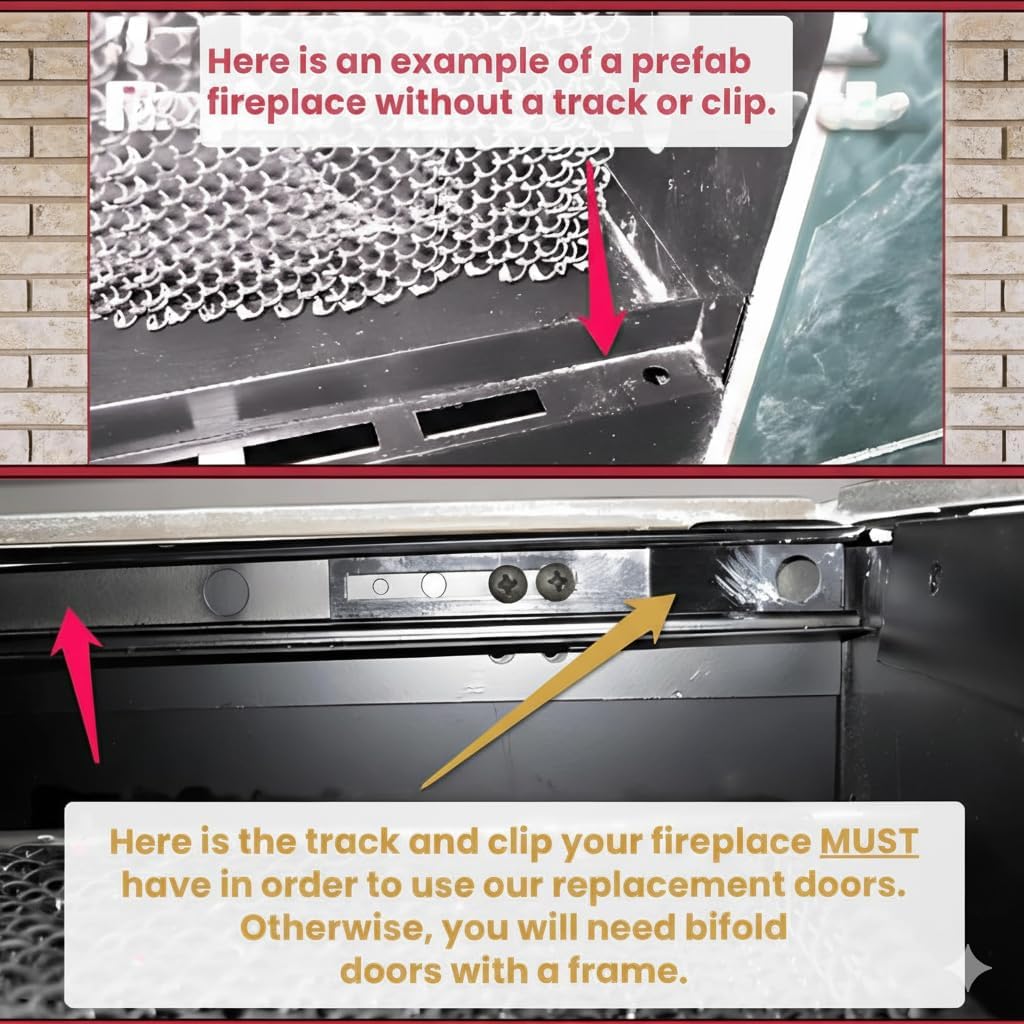 Here is an example of a prefab fireplace without a track or clip.

Here is the track and clip your fireplace MUST have in order to use our replacement doors. Otherwise, you will need bifold doors with a frame.