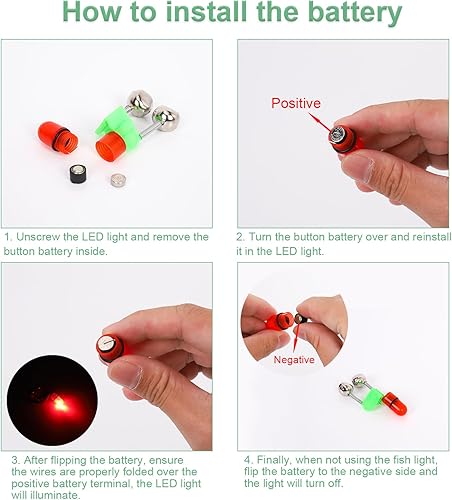 How to install the battery

1. Unscrew the LED light and remove the button battery inside.

Positive

2. Turn the button battery over and reinstall it in the LED light.

3. After flipping the battery, ensure the wires are properly folded over the positive battery terminal, the LED light will illuminate.

Negative

4. Finally, when not using the fish light, flip the battery to the negative side and the light will turn off.