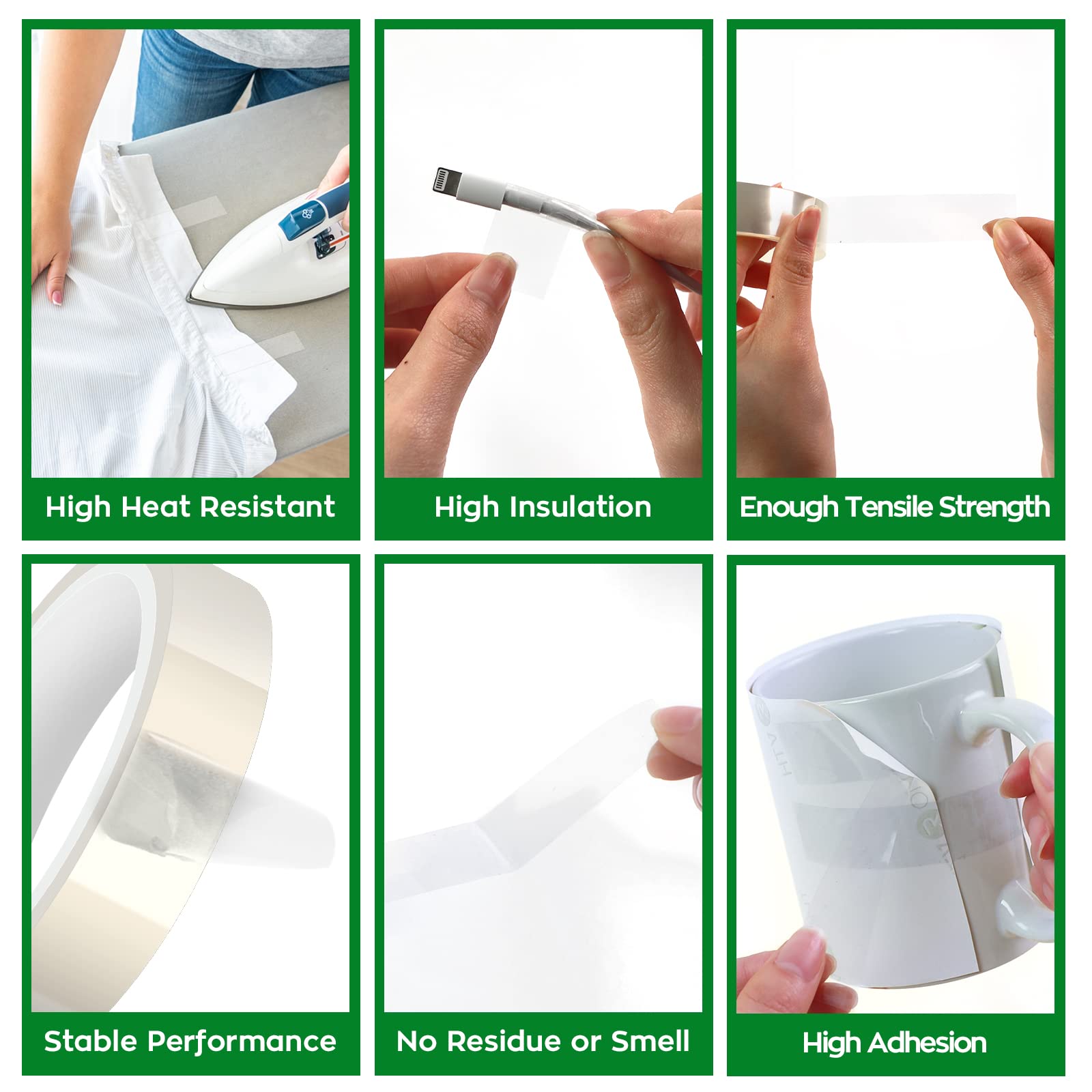 High Heat Resistant

High Insulation

Enough Tensile Strength

Stable Performance

No Residue or Smell

High Adhesion