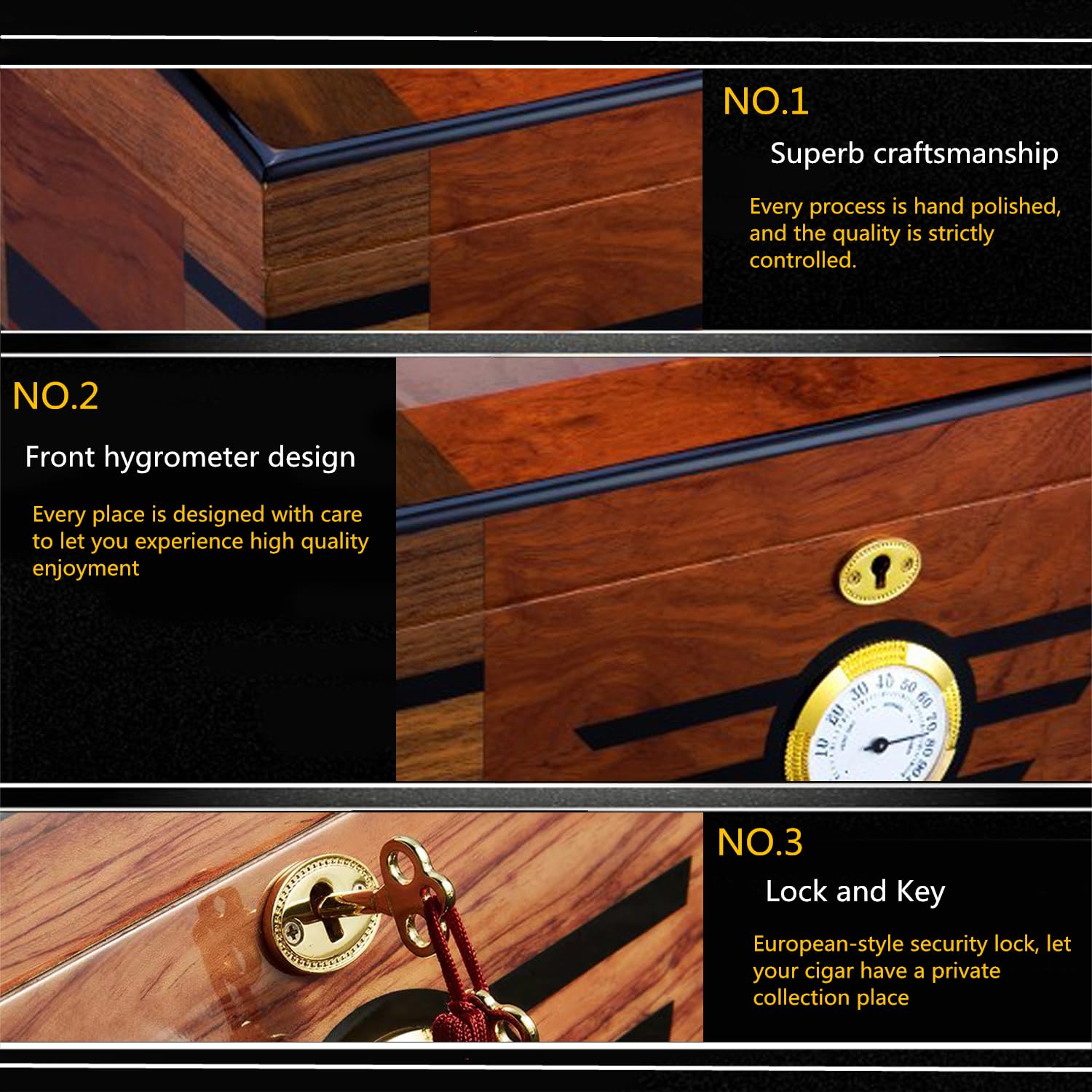 NO.1

Superb craftsmanship

Every process is hand polished, and the quality is strictly controlled.

NO.2

Front hygrometer design

Every place is designed with care to let you experience high quality enjoyment

10 20 30 40 50 60 70 80 90

NO.3

Lock and Key

European-style security lock, let your cigar have a private collection place