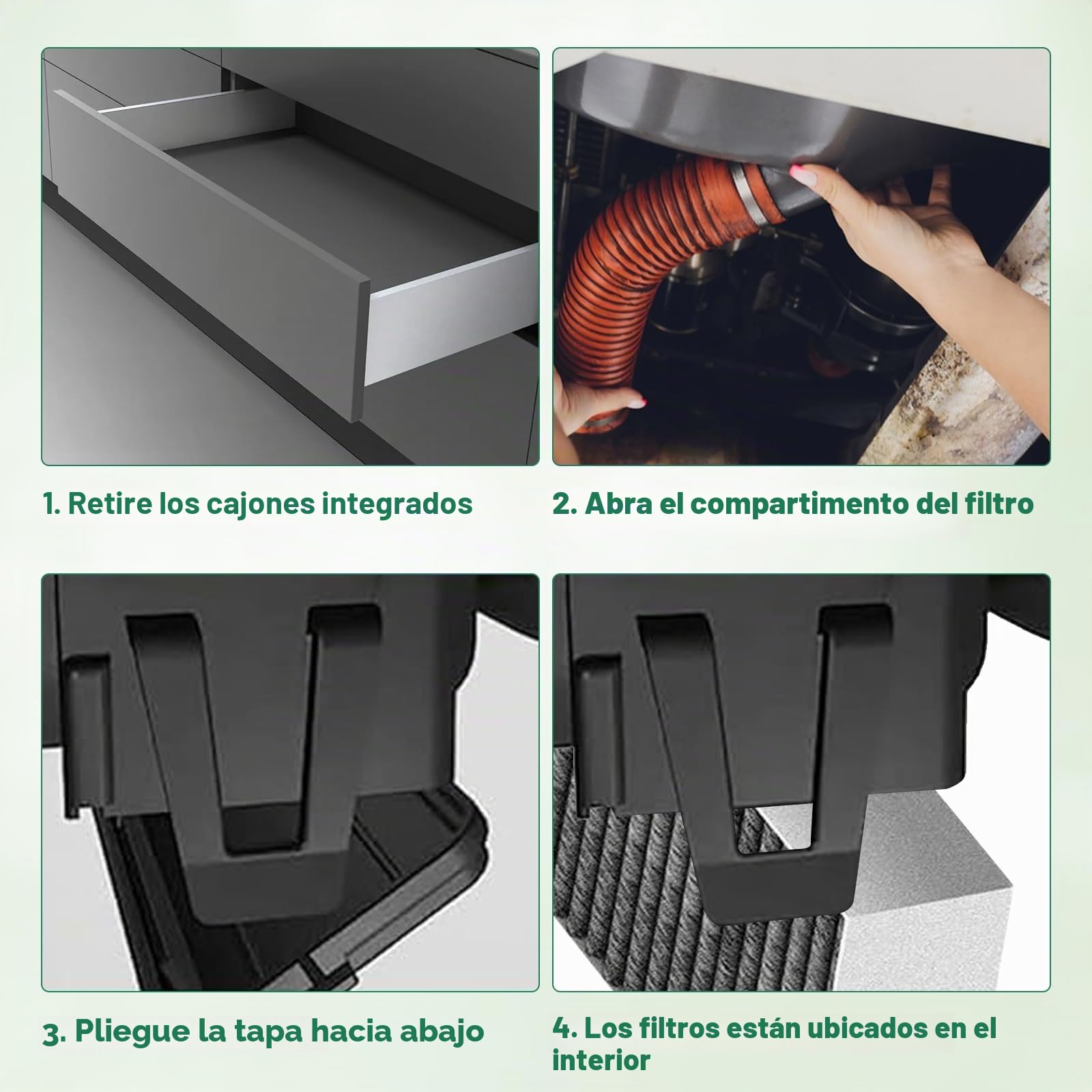 1. Retire los cajones integrados

2. Abra el compartimento del filtro

3. Pliegue la tapa hacia abajo

4. Los filtros están ubicados en el interior