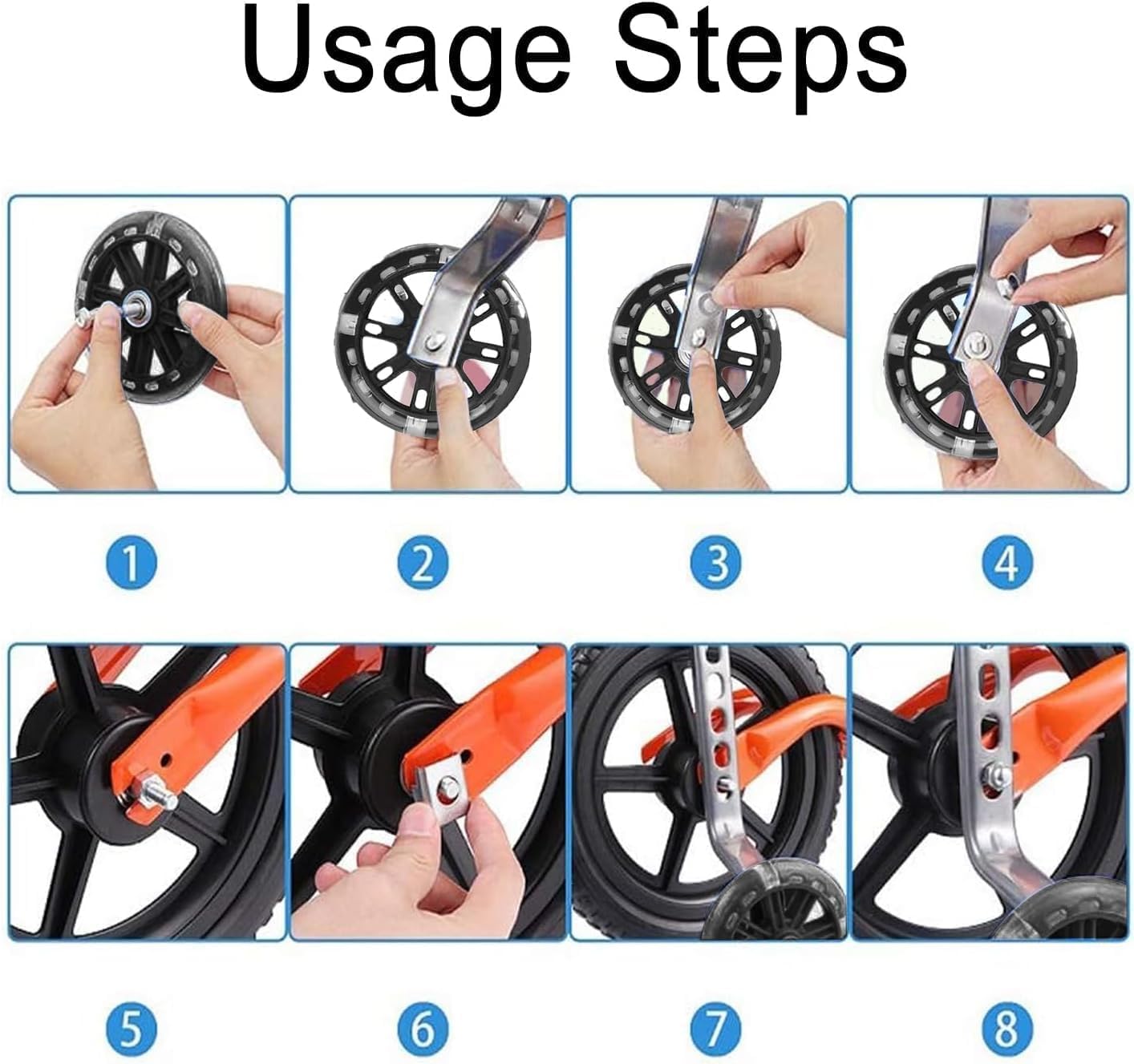 Usage Steps

1

2

3

4

5

6

7

8