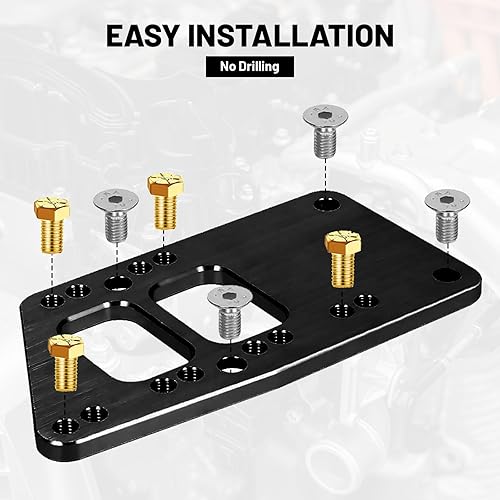 EASY INSTALLATION

No Drilling