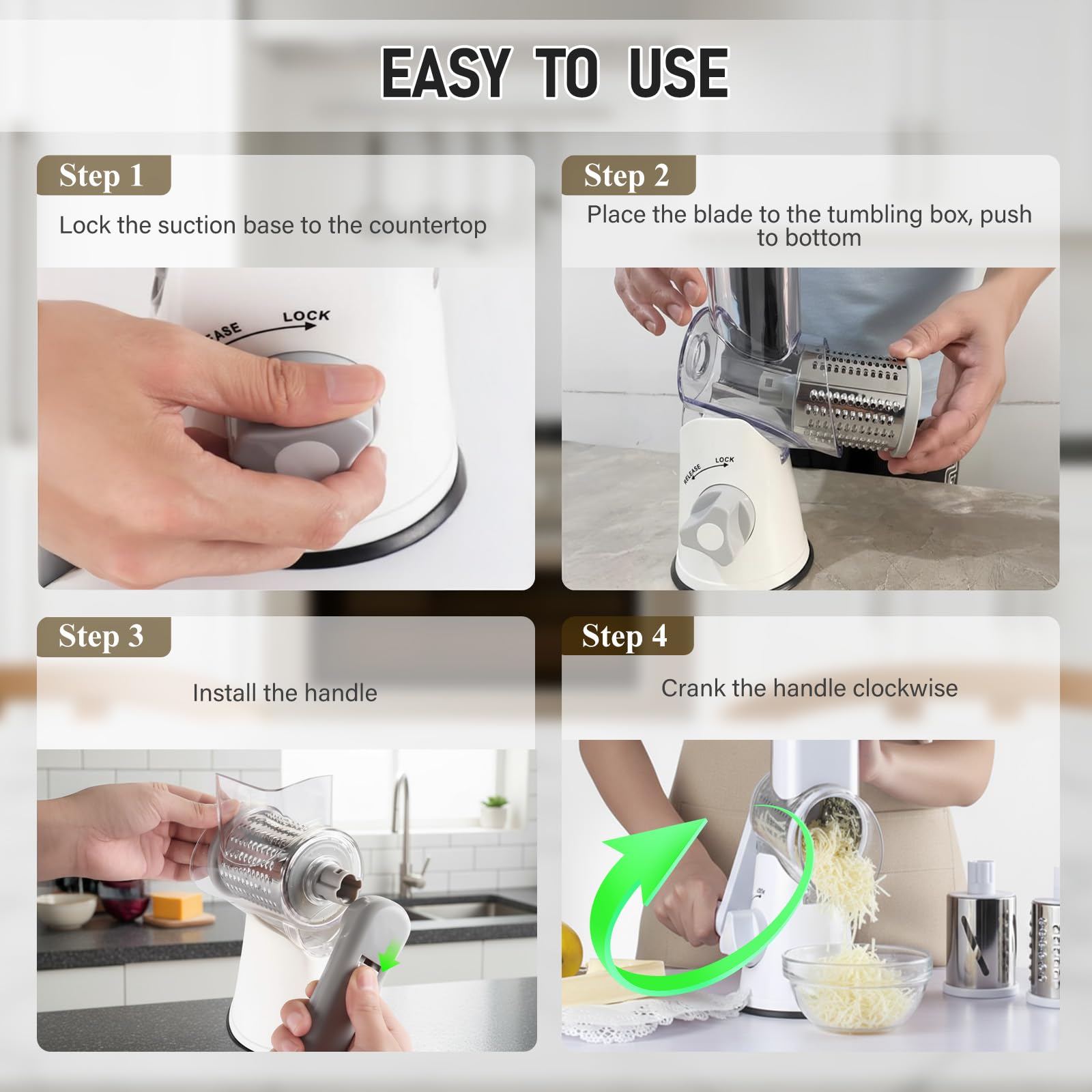 EASY TO USE

Step 1

Lock the suction base to the countertop

EASE LOCK

Step 2

Place the blade to the tumbling box, push to bottom

RELEASE LOCK

Step 3

Install the handle

Step 4

Crank the handle clockwise