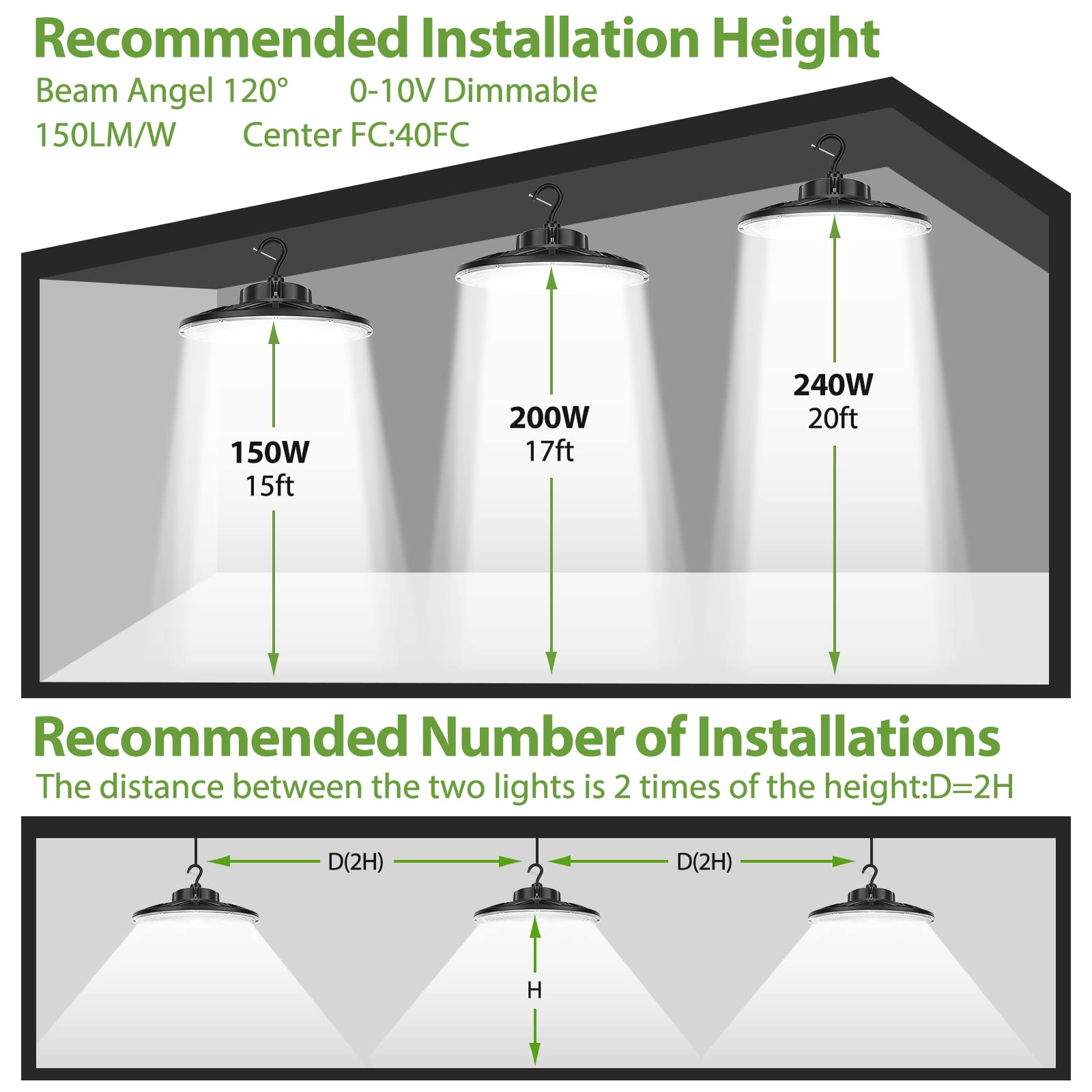 Recommended Installation Height

Beam Angel 120°	0-10V Dimmable
150LM/W	Center FC:40FC

150W
15ft

200W
17ft

240W
20ft

Recommended Number of Installations

The distance between the two lights is 2 times of the height:D=2H

D(2H)

D(2H)

H