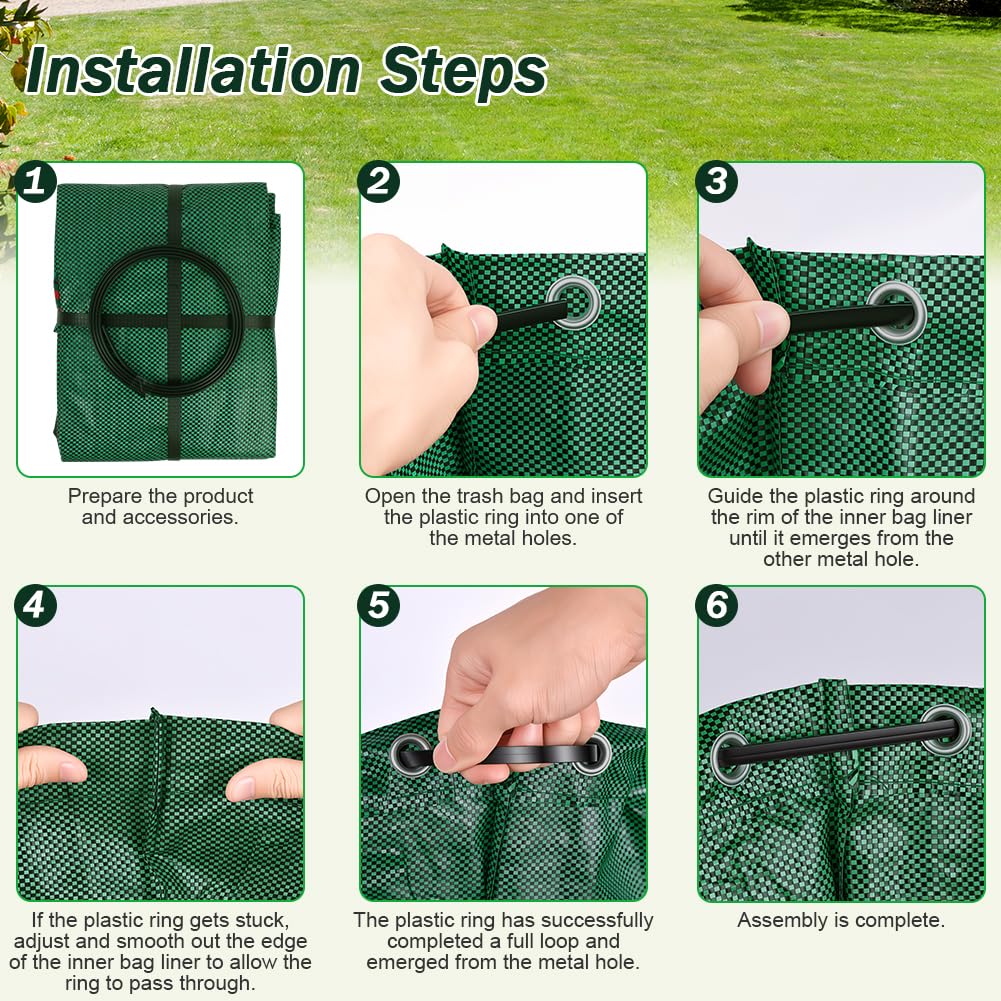 Installation Steps

1

Prepare the product and accessories.

2

Open the trash bag and insert the plastic ring into one of the metal holes.

3

Guide the plastic ring around the rim of the inner bag liner until it emerges from the other metal hole.

4

If the plastic ring gets stuck, adjust and smooth out the edge of the inner bag liner to allow the ring to pass through.

5

The plastic ring has successfully completed a full loop and emerged from the metal hole.

6

Assembly is complete.