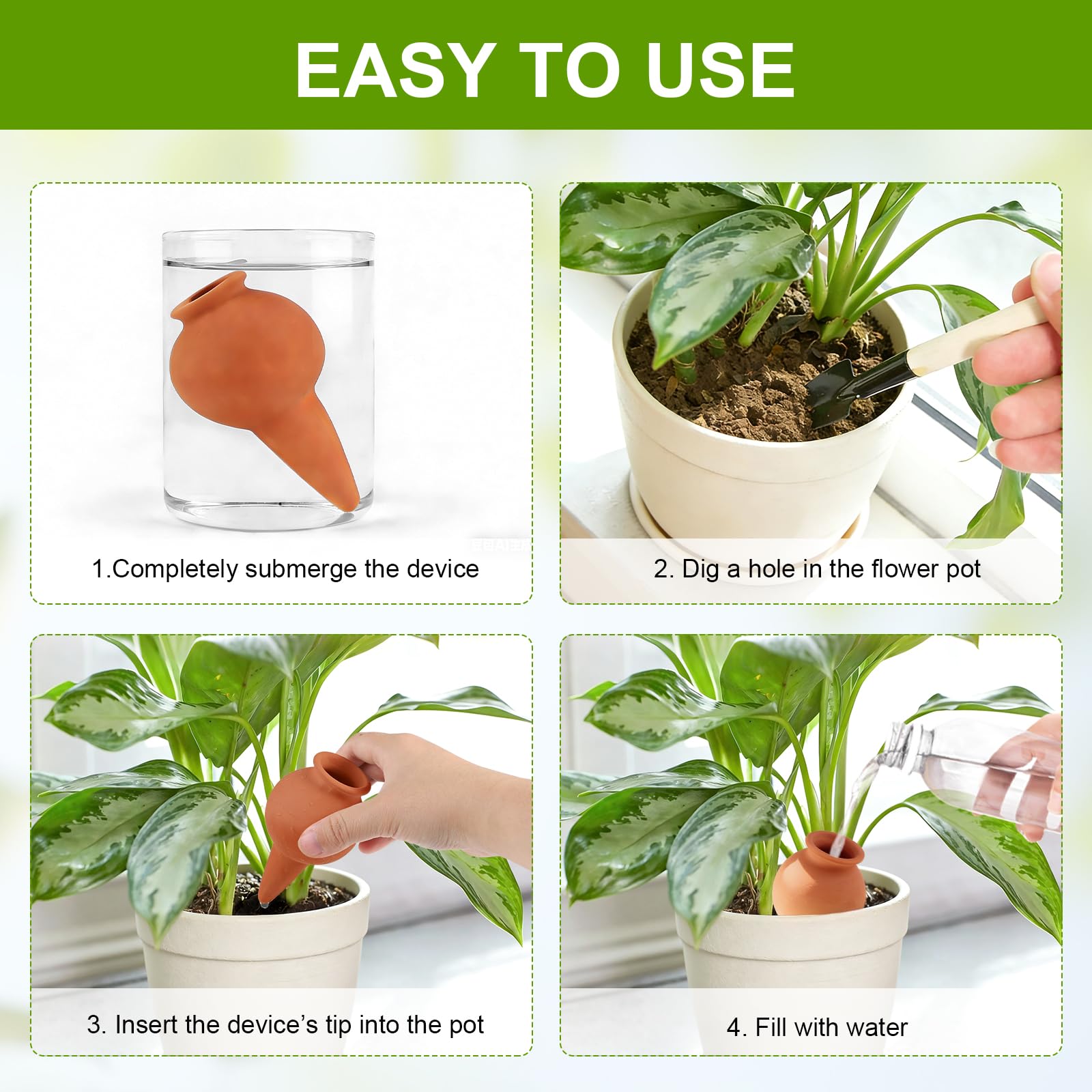 EASY TO USE

1.Completely submerge the device

2. Dig a hole in the flower pot

3. Insert the device's tip into the pot

4. Fill with water