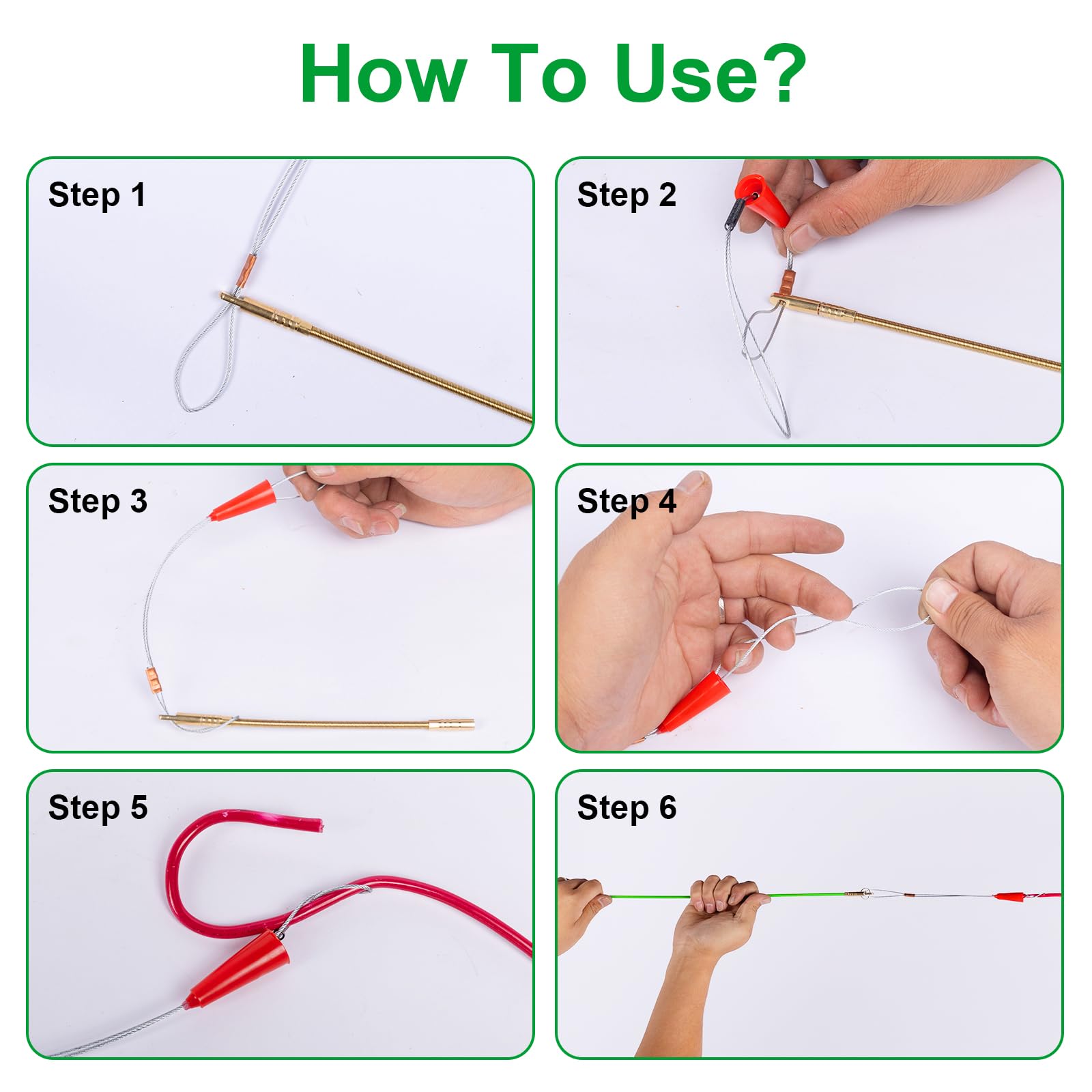 How To Use?

Step 1

Step 2

Step 3

Step 4

Step 5

Step 6