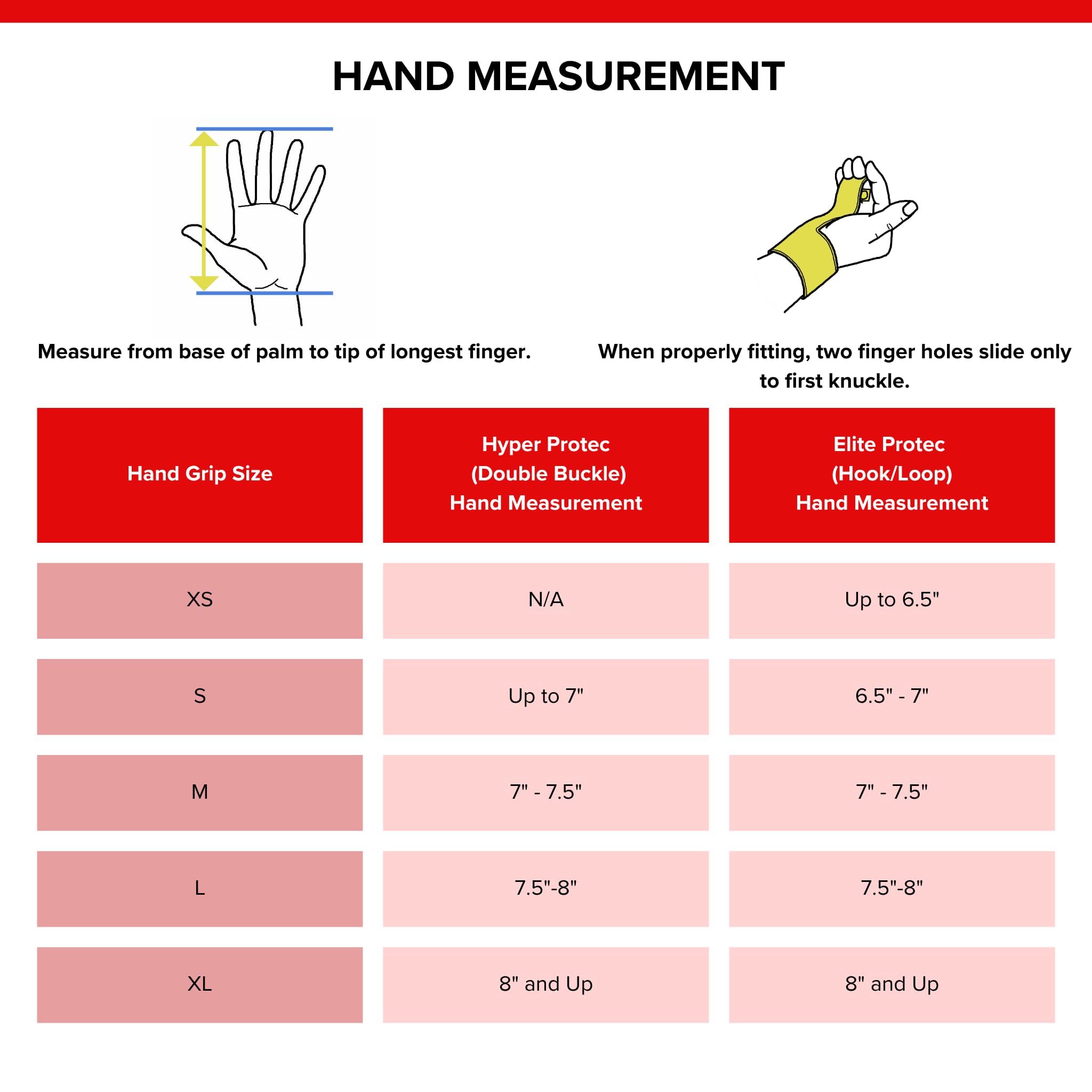 HAND MEASUREMENT

Measure from base of palm to tip of longest finger.

When properly fitting, two finger holes slide only to first knuckle.

| Hand Grip Size | Hyper Protec (Double Buckle) Hand Measurement | Elite Protec (Hook/Loop) Hand Measurement |
|---|---|---|
| XS | N/A | Up to 6.5" |
| S | Up to 7" | 6.5" - 7" |
| M | 7" - 7.5" | 7" - 7.5" |
| L | 7.5"-8" | 7.5"-8" |
| XL | 8" and Up | 8" and Up |