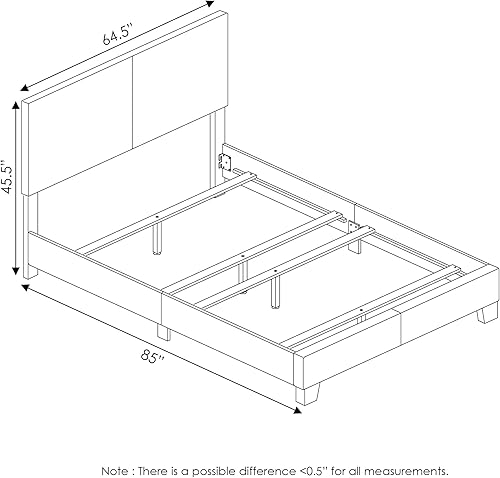 64.5"

45.5"

85"

Note : There is a possible difference <0.5" for all measurements.