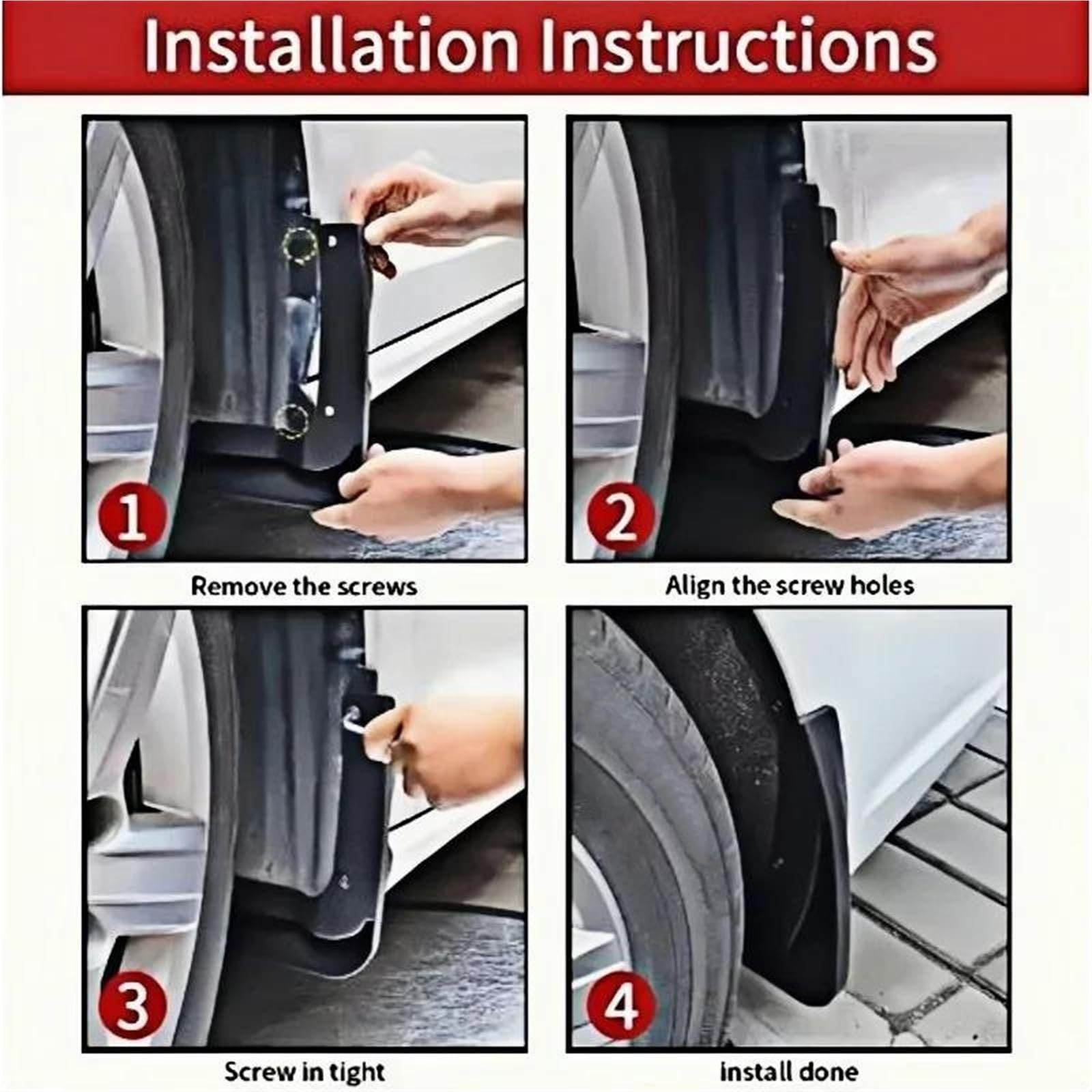 Installation Instructions

1

Remove the screws

2

Align the screw holes

3

Screw in tight

4

install done