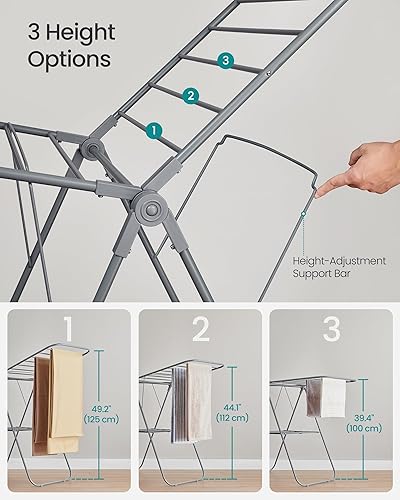 3 Height Options

3

2

1

Height-Adjustment Support Bar

1

49.2"
(125 cm)

2

44.1"
(112 cm)

3

39.4"
(100 cm)