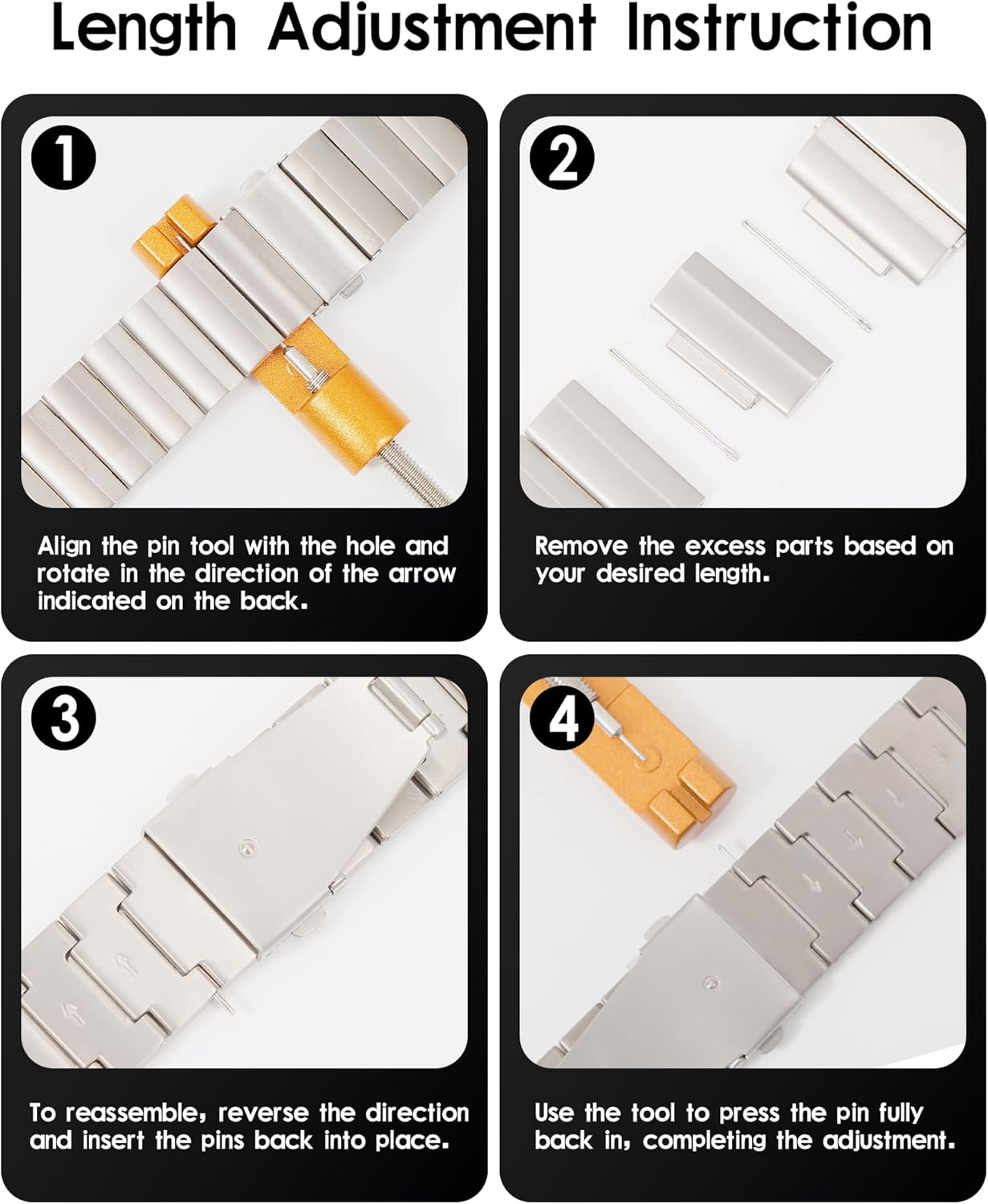 Length Adjustment Instruction

1

Align the pin tool with the hole and rotate in the direction of the arrow indicated on the back.

2

Remove the excess parts based on your desired length.

3

To reassemble, reverse the direction and insert the pins back into place.

4

Use the tool to press the pin fully back in, completing the adjustment.