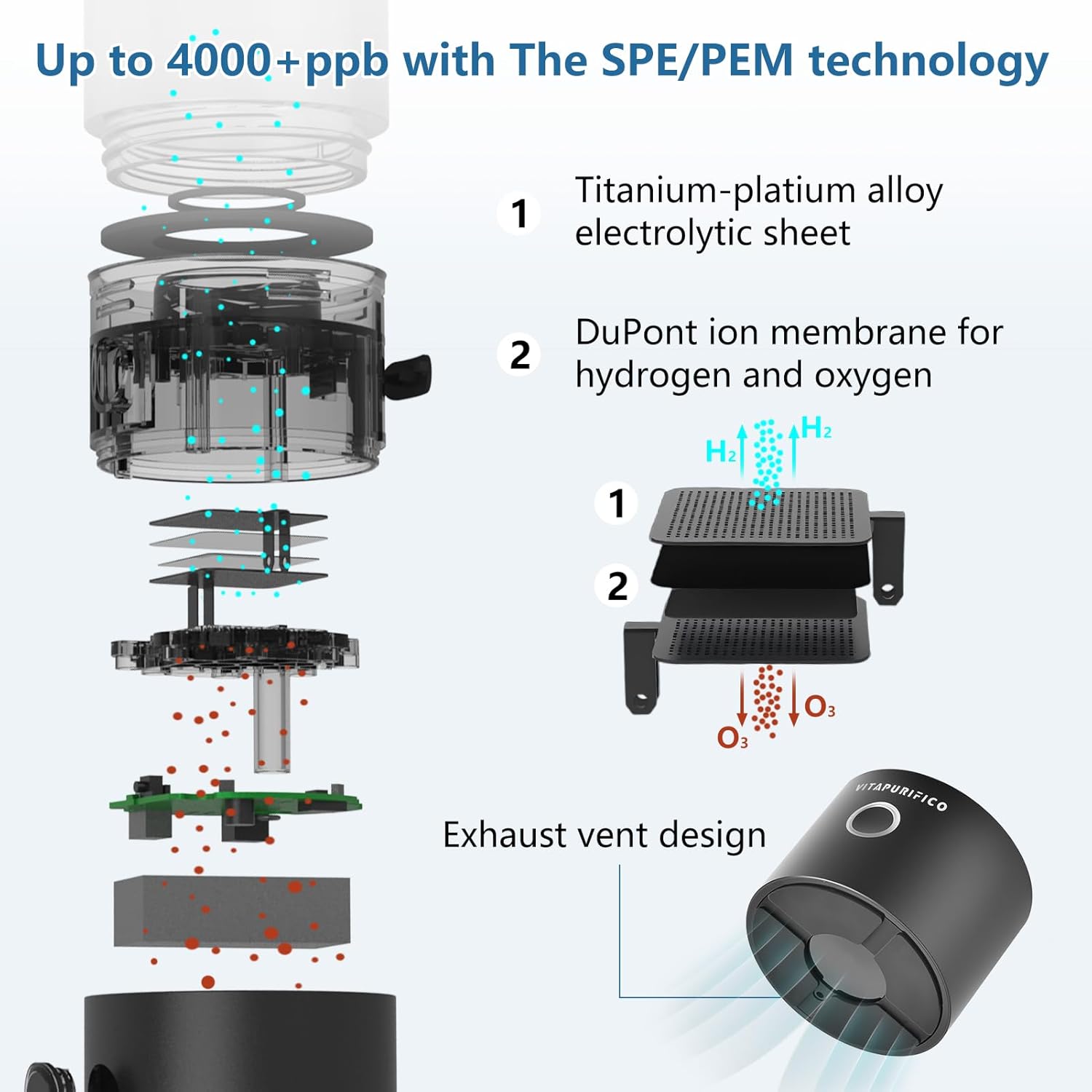 Up to 4000+ppb with The SPE/PEM technology

1 Titanium-platium alloy electrolytic sheet

2 DuPont ion membrane for hydrogen and oxygen

$H_2$ $H_2$

1

2

$O_3$ $O_3$

Exhaust vent design

VITAPURIFICO