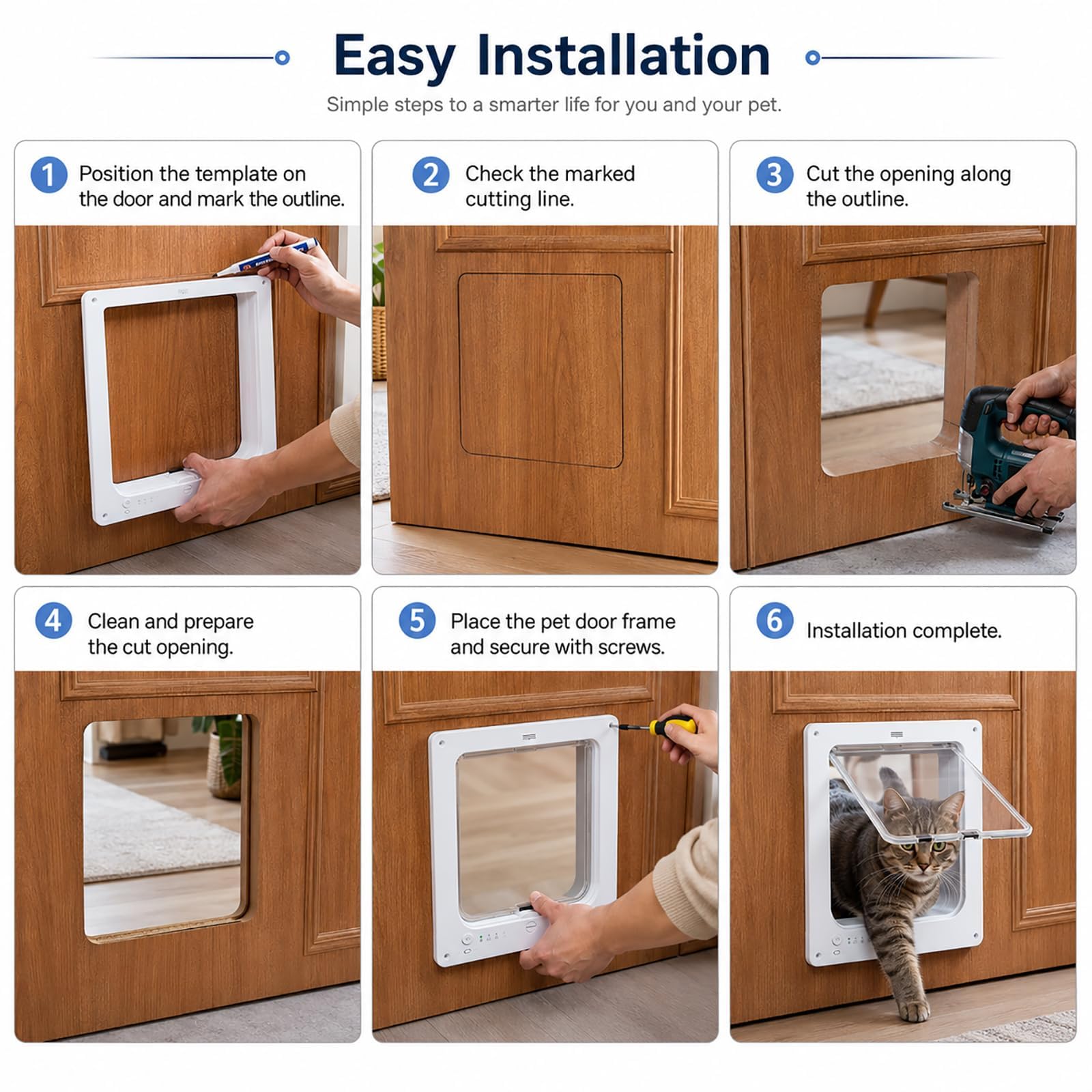 Easy Installation

Simple steps to a smarter life for you and your pet.

1 Position the template on the door and mark the outline.

2 Check the marked cutting line.

3 Cut the opening along the outline.

4 Clean and prepare the cut opening.

5 Place the pet door frame and secure with screws.

6 Installation complete.