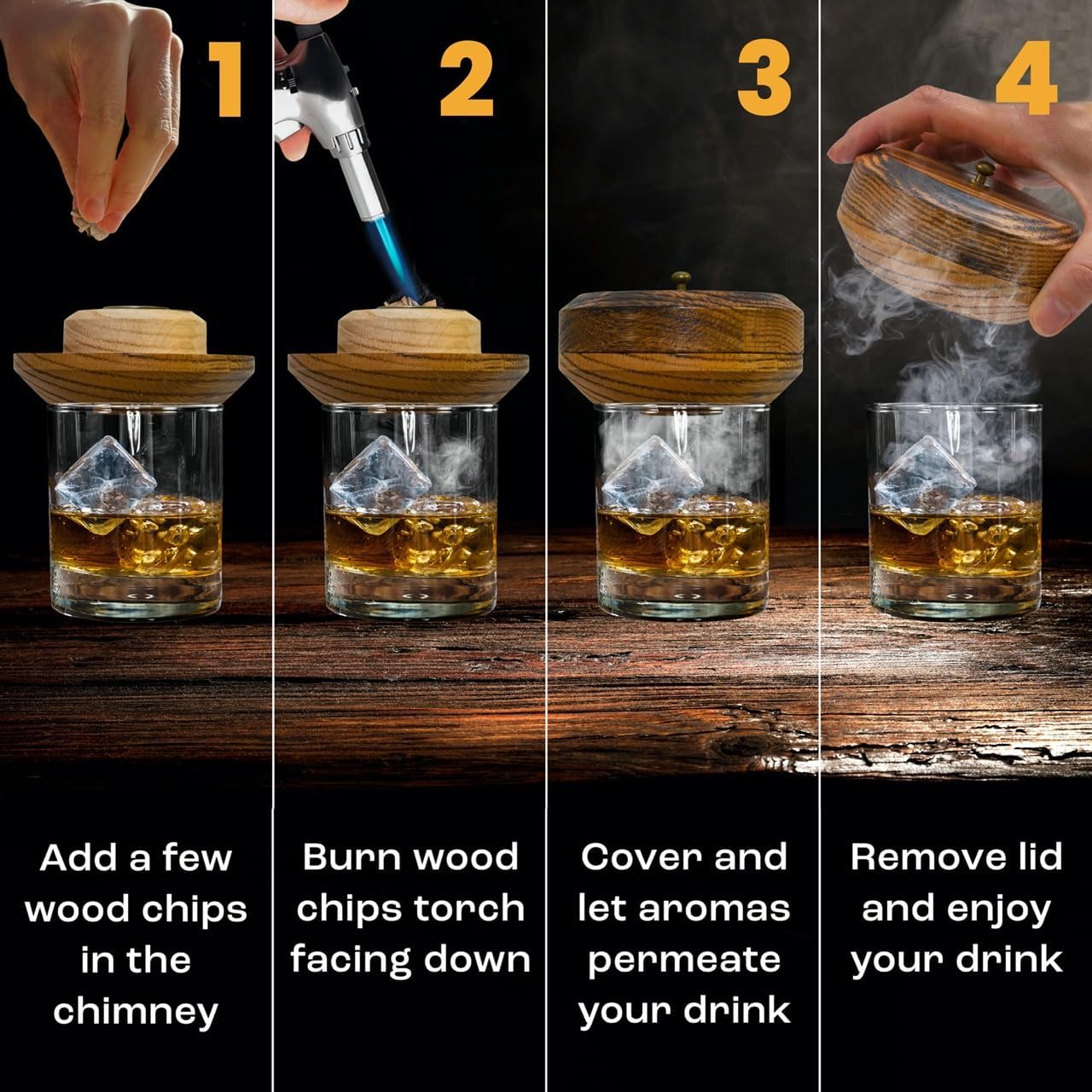 1

Add a few wood chips in the chimney

2

Burn wood chips torch facing down

3

Cover and let aromas permeate your drink

4

Remove lid and enjoy your drink