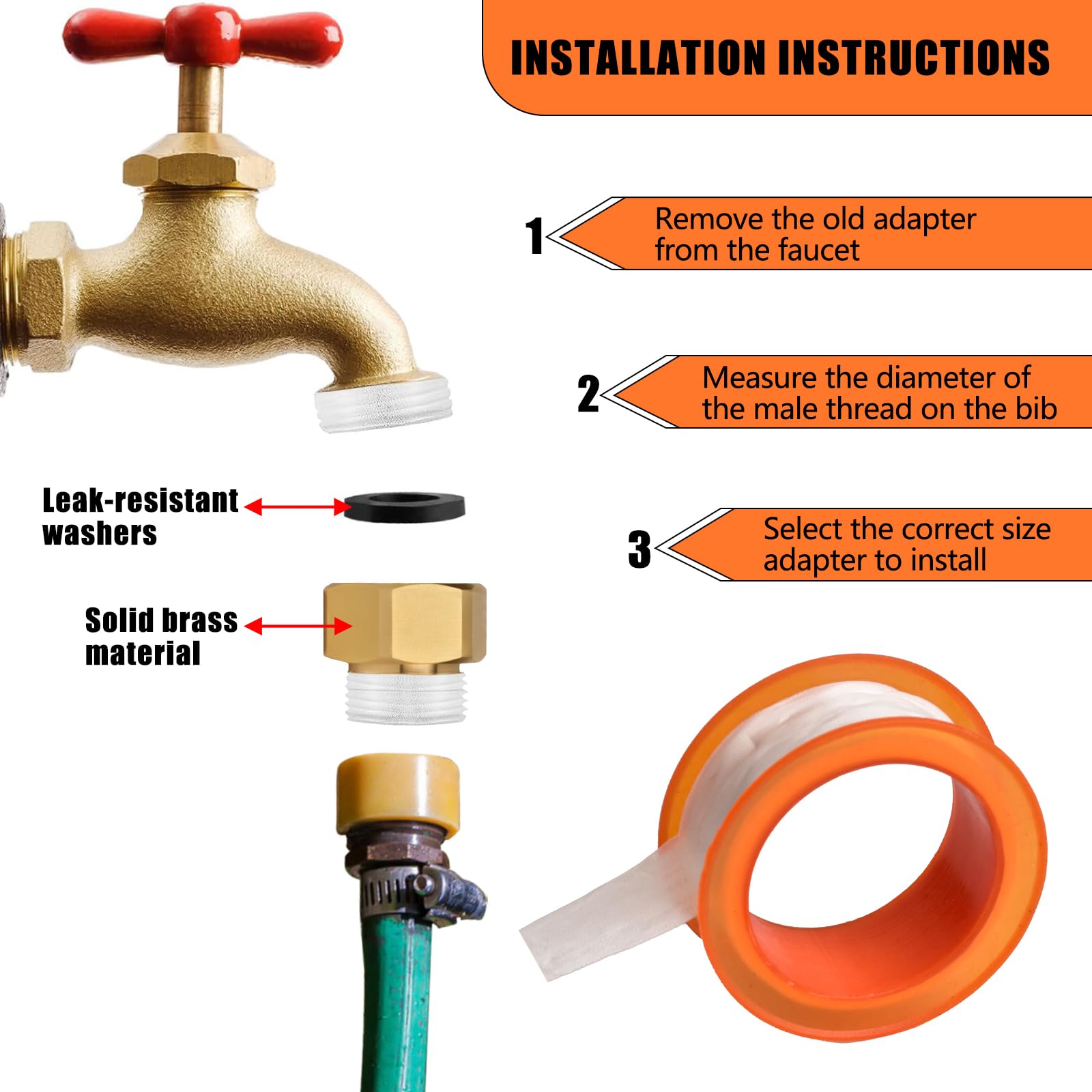 INSTALLATION INSTRUCTIONS

1 Remove the old adapter from the faucet

2 Measure the diameter of the male thread on the bib

3 Select the correct size adapter to install

Leak-resistant washers

Solid brass material