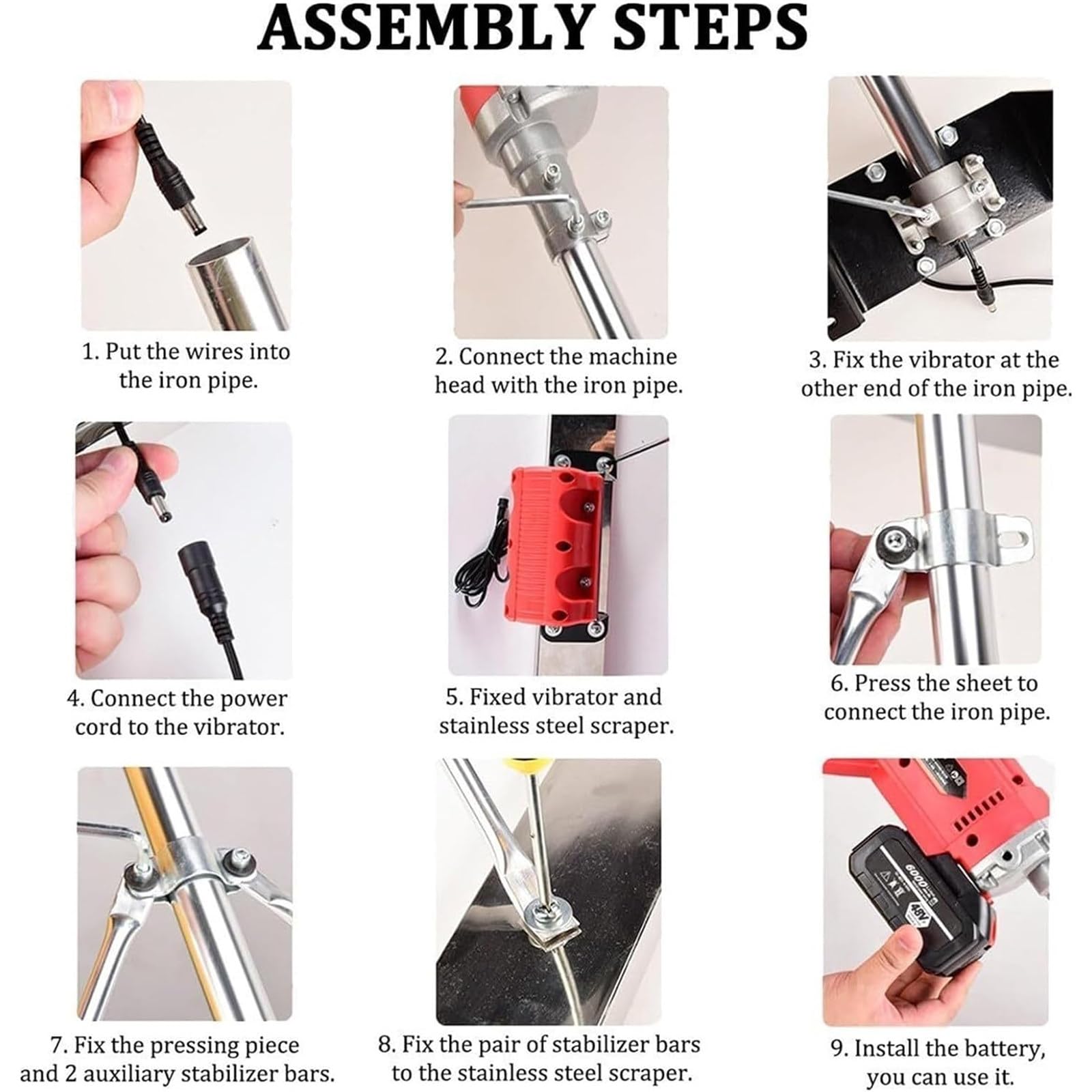 ASSEMBLY STEPS

1. Put the wires into the iron pipe.

2. Connect the machine head with the iron pipe.

3. Fix the vibrator at the other end of the iron pipe.

4. Connect the power cord to the vibrator.

5. Fixed vibrator and stainless steel scraper.

6. Press the sheet to connect the iron pipe.

7. Fix the pressing piece and 2 auxiliary stabilizer bars.

8. Fix the pair of stabilizer bars to the stainless steel scraper.

6000

48V

9. Install the battery, you can use it.