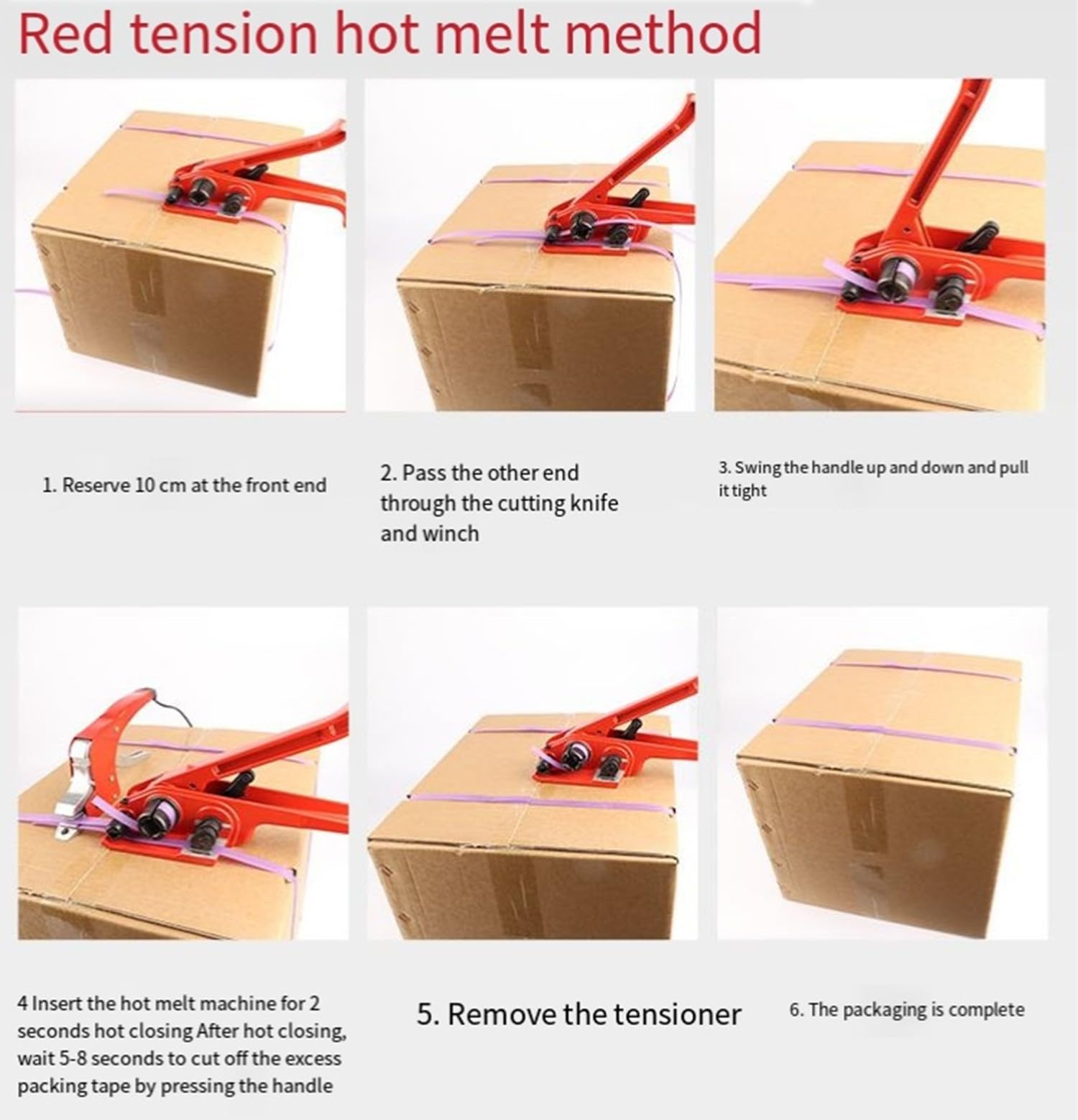 Red tension hot melt method

1. Reserve 10 cm at the front end

2. Pass the other end through the cutting knife and winch

3. Swing the handle up and down and pull it tight

4 Insert the hot melt machine for 2 seconds hot closing After hot closing, wait 5-8 seconds to cut off the excess packing tape by pressing the handle

5. Remove the tensioner

6. The packaging is complete