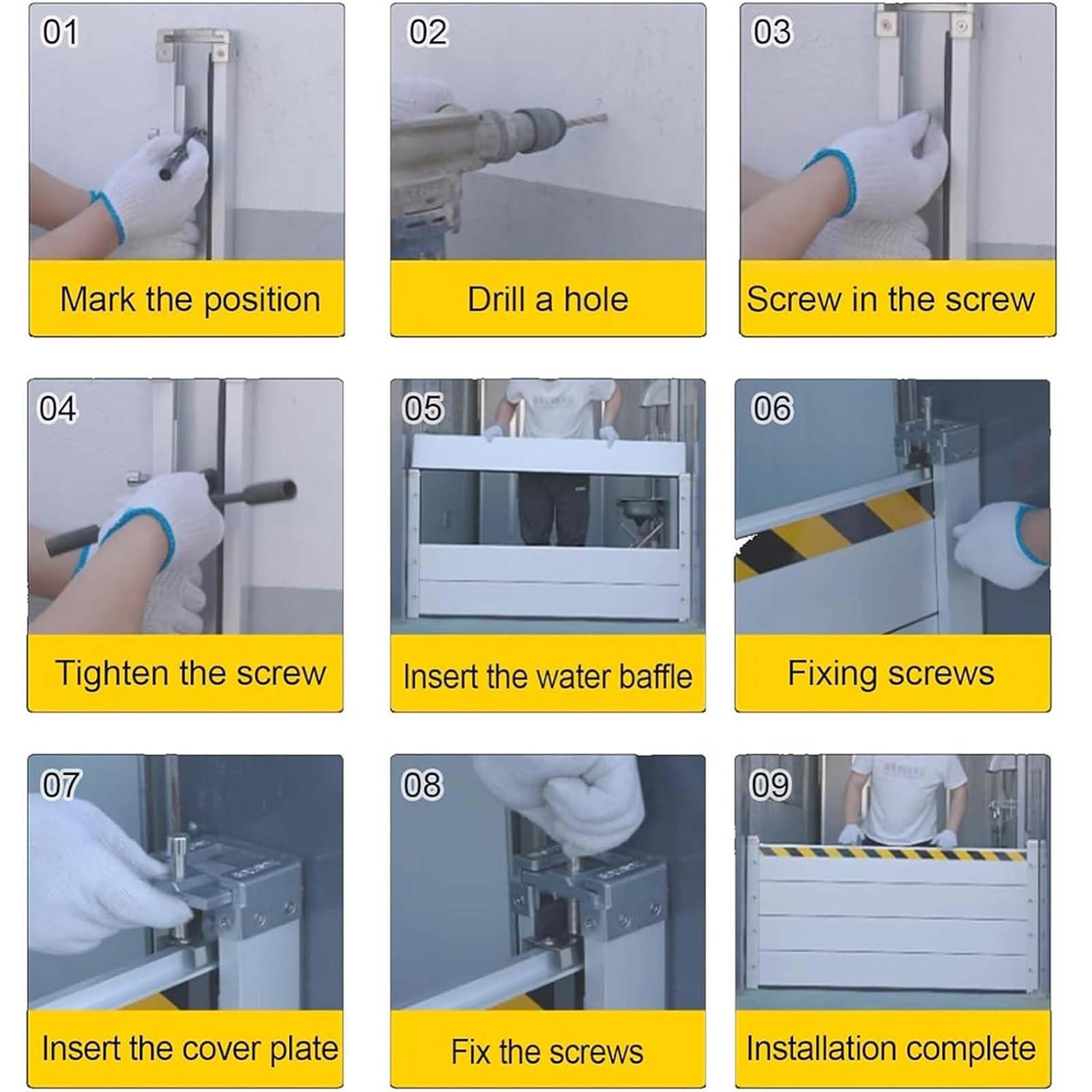 01

Mark the position

02

Drill a hole

03

Screw in the screw

04

Tighten the screw

05

Insert the water baffle

06

Fixing screws

07

Insert the cover plate

08

Fix the screws

09

Installation complete