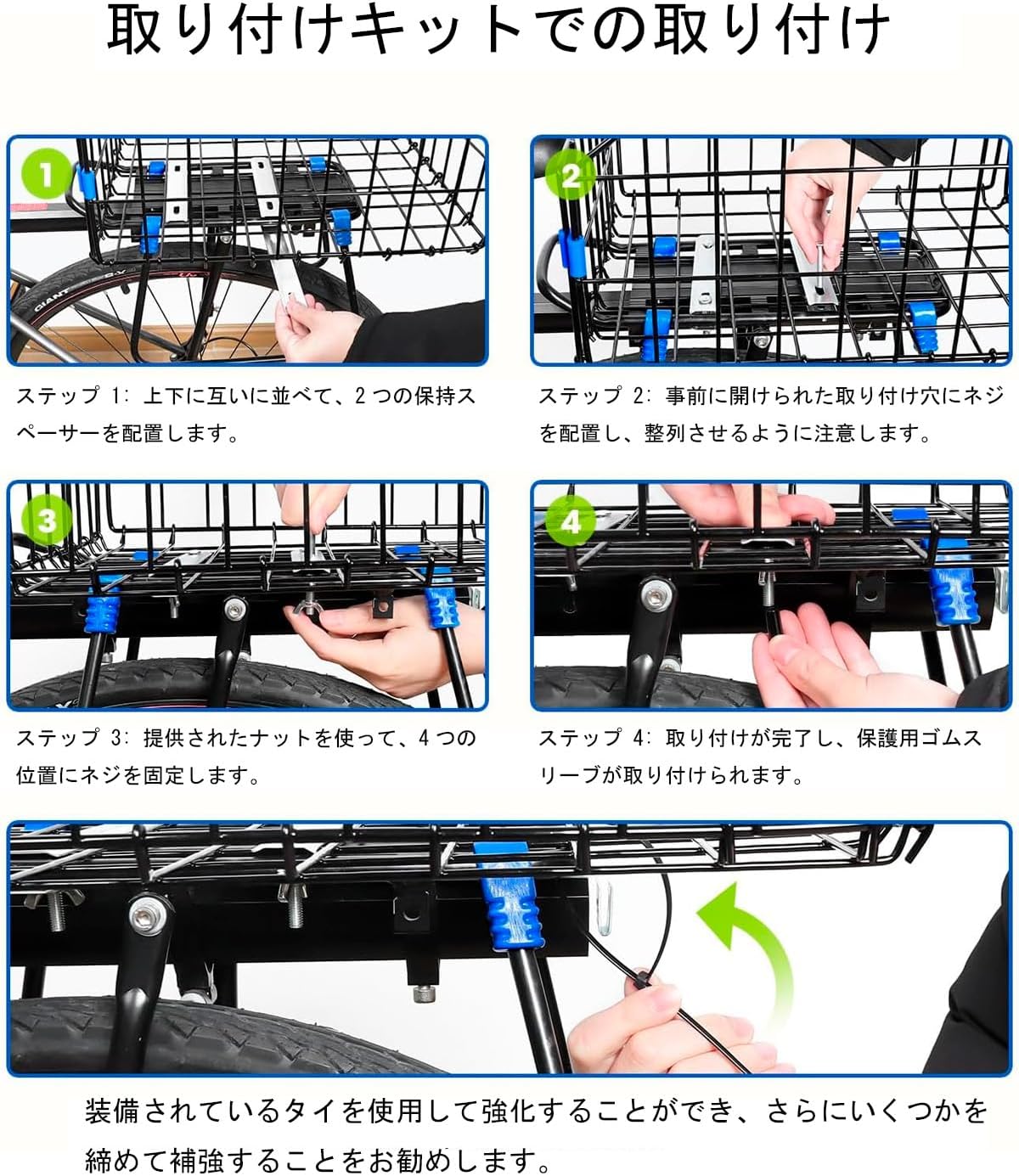 取り付けキットでの取り付け

1

GIANT

ステップ 1: 上下に互いに並べて、2 つの保持スペーサーを配置します。

2

ステップ 2: 事前に開けられた取り付け穴にネジを配置し、整列させるように注意します。

3

ステップ 3: 提供されたナットを使って、4 つの位置にネジを固定します。

4

ステップ 4: 取り付けが完了し、保護用ゴムスリーブが取り付けられます。

装備されているタイを使用して強化することができ、さらにいくつかを締めて補強することをお勧めします。