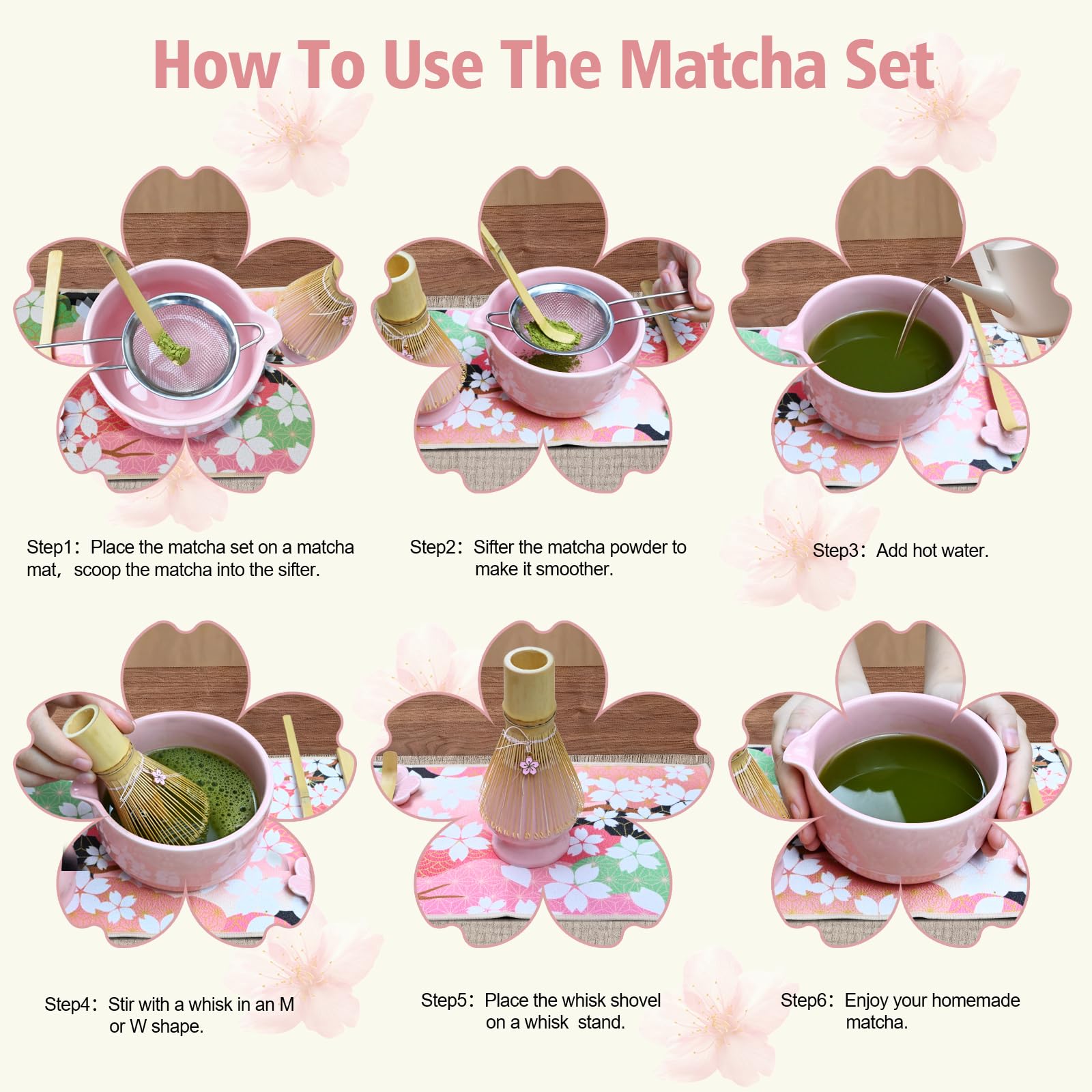 How To Use The Matcha Set

Step1：Place the matcha set on a matcha mat，scoop the matcha into the sifter.

Step2：Sifter the matcha powder to make it smoother.

Step3：Add hot water.

Step4：Stir with a whisk in an M or W shape.

Step5：Place the whisk shovel on a whisk stand.

Step6：Enjoy your homemade matcha.