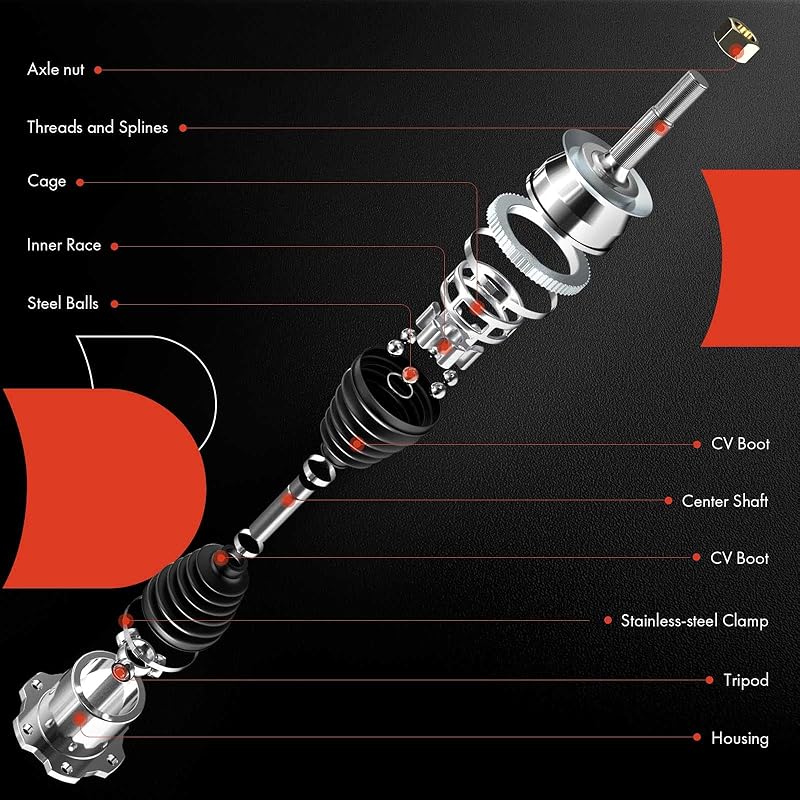 Axle nut

Threads and Splines

Cage

Inner Race

Steel Balls

CV Boot

Center Shaft

CV Boot

Stainless-steel Clamp

Tripod

Housing