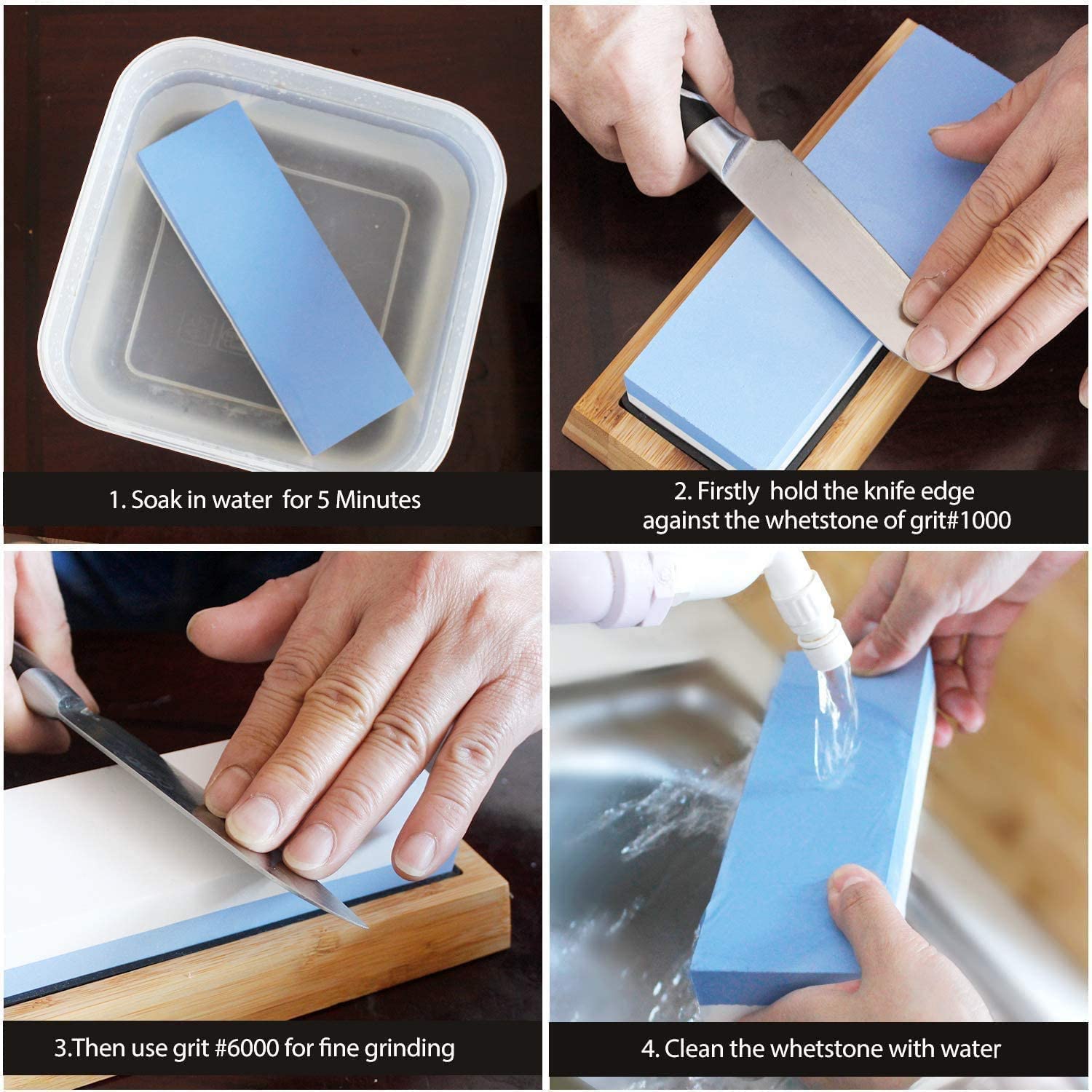 1. Soak in water for 5 Minutes

2. Firstly hold the knife edge against the whetstone of grit#1000

3.Then use grit #6000 for fine grinding

4. Clean the whetstone with water